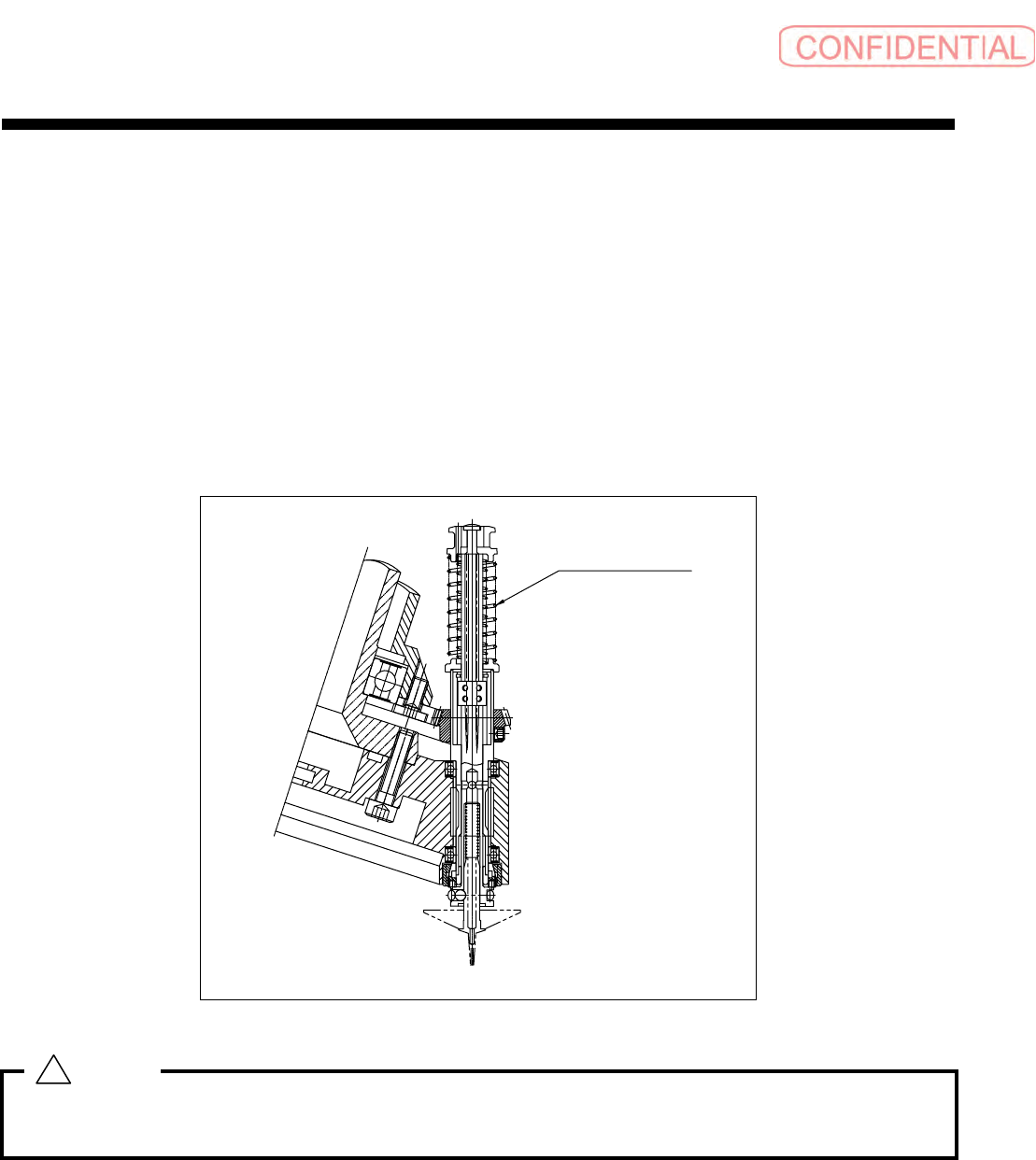 CONFIDENTIAL