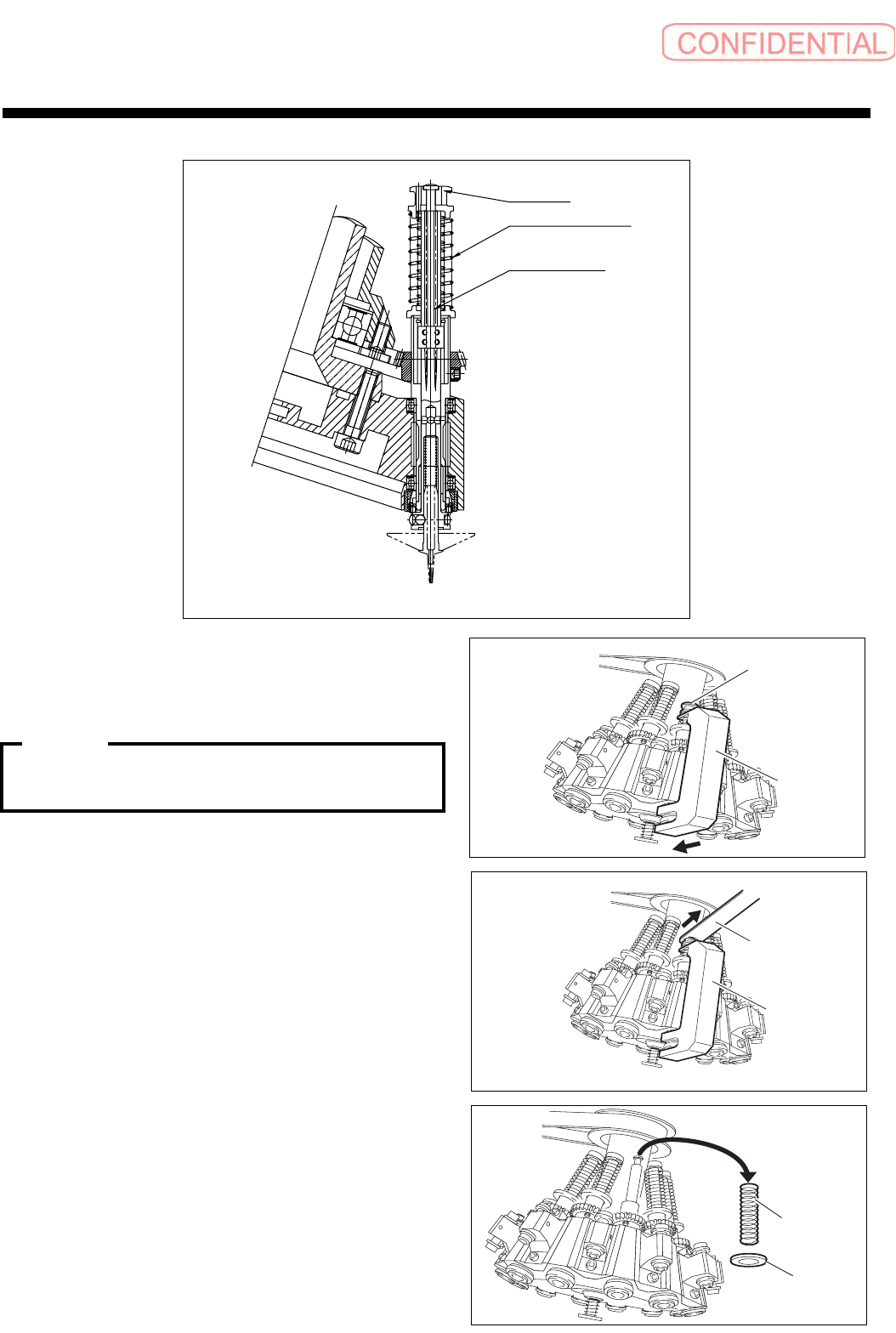 CONFIDENTIAL