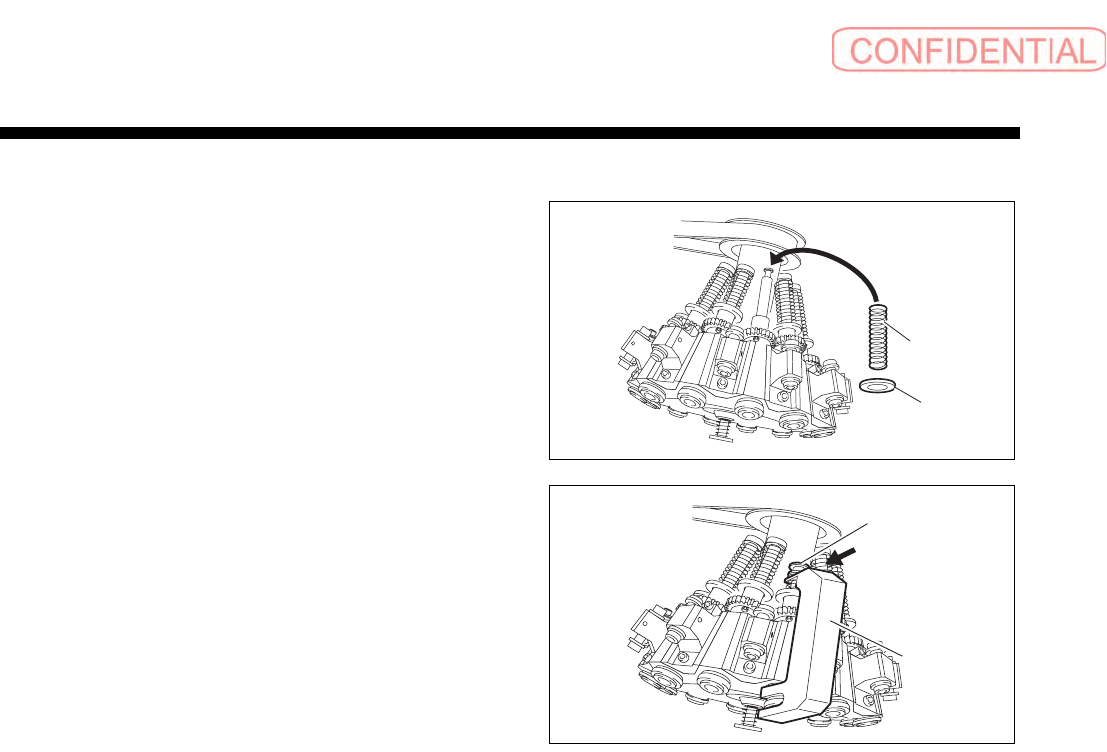 CONFIDENTIAL