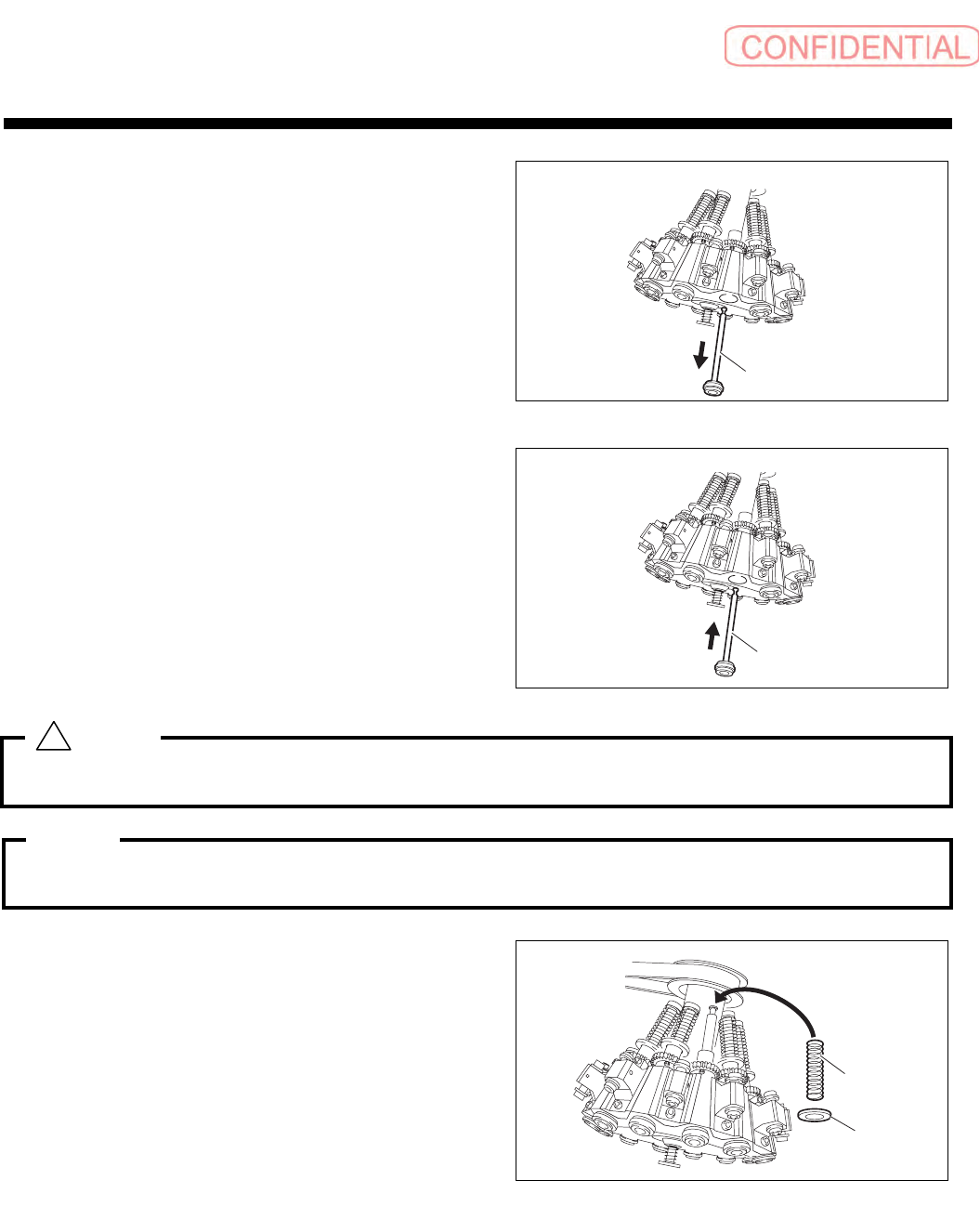 CONFIDENTIAL