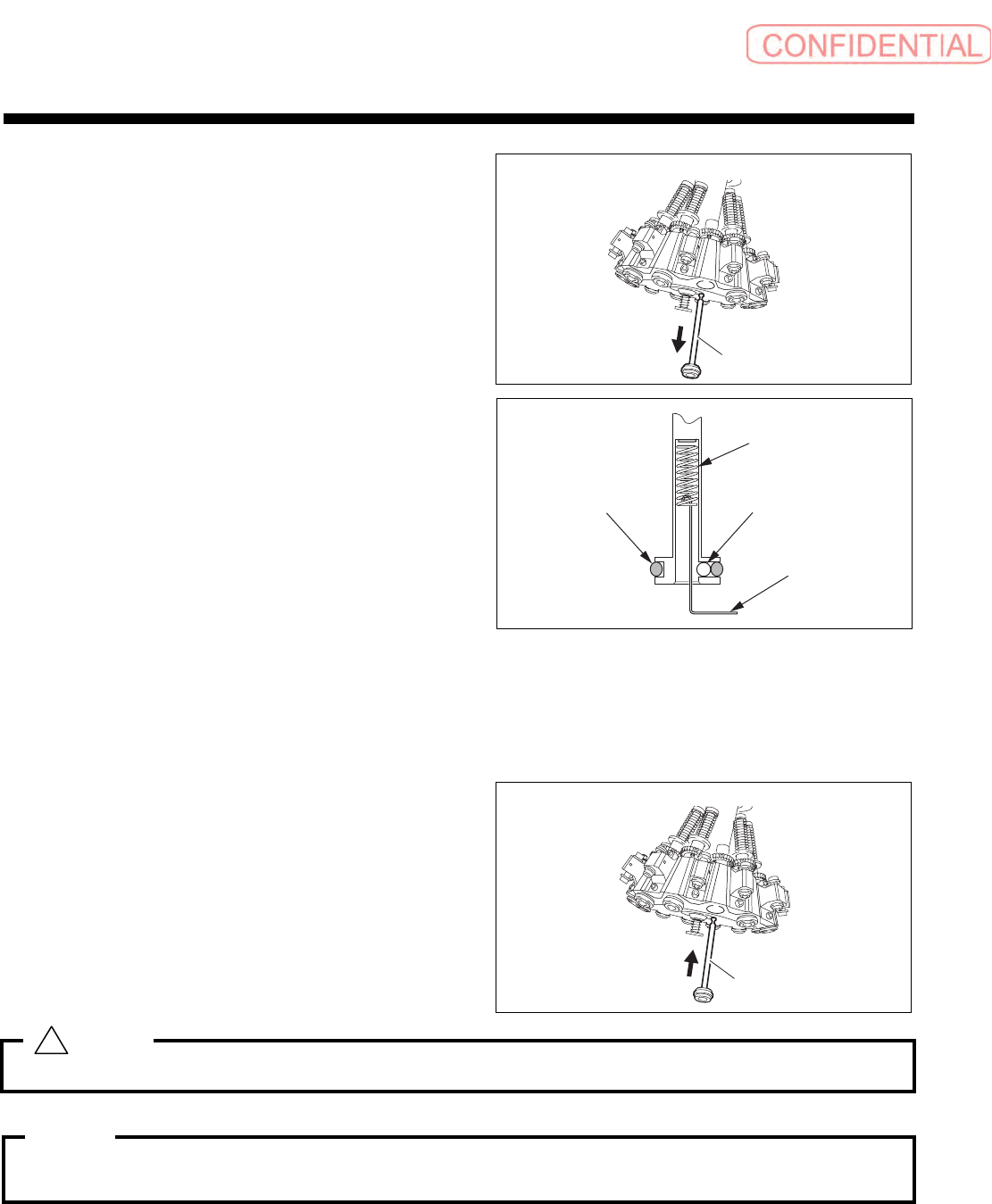 CONFIDENTIAL