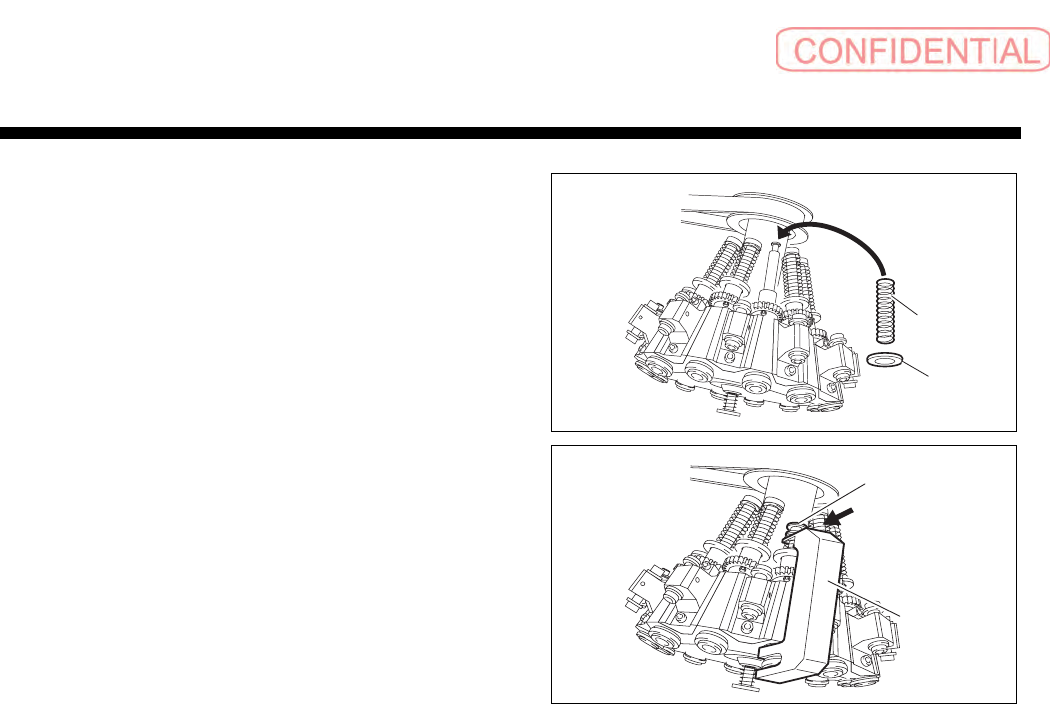 CONFIDENTIAL