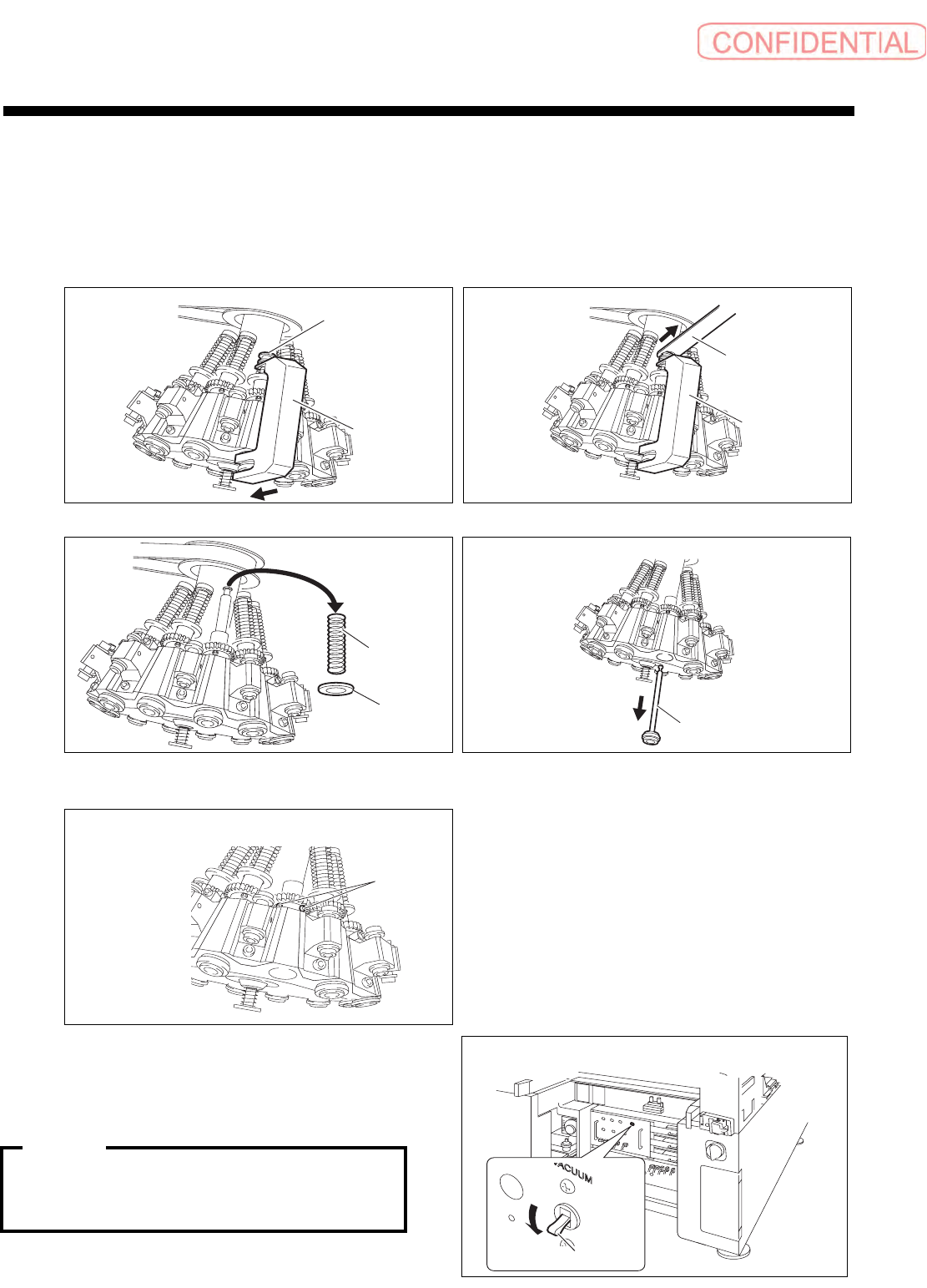 CONFIDENTIAL

VACUUM