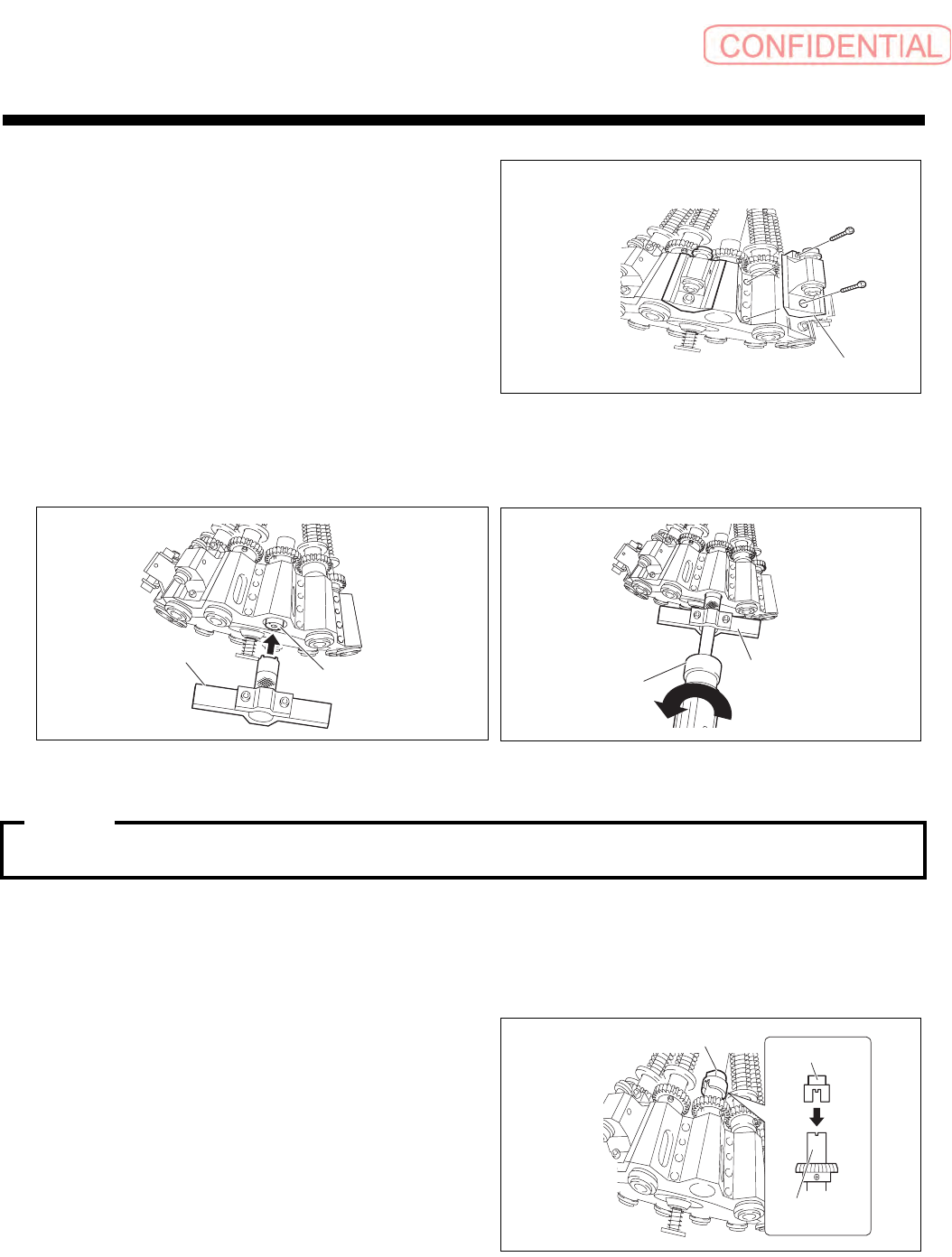 CONFIDENTIAL