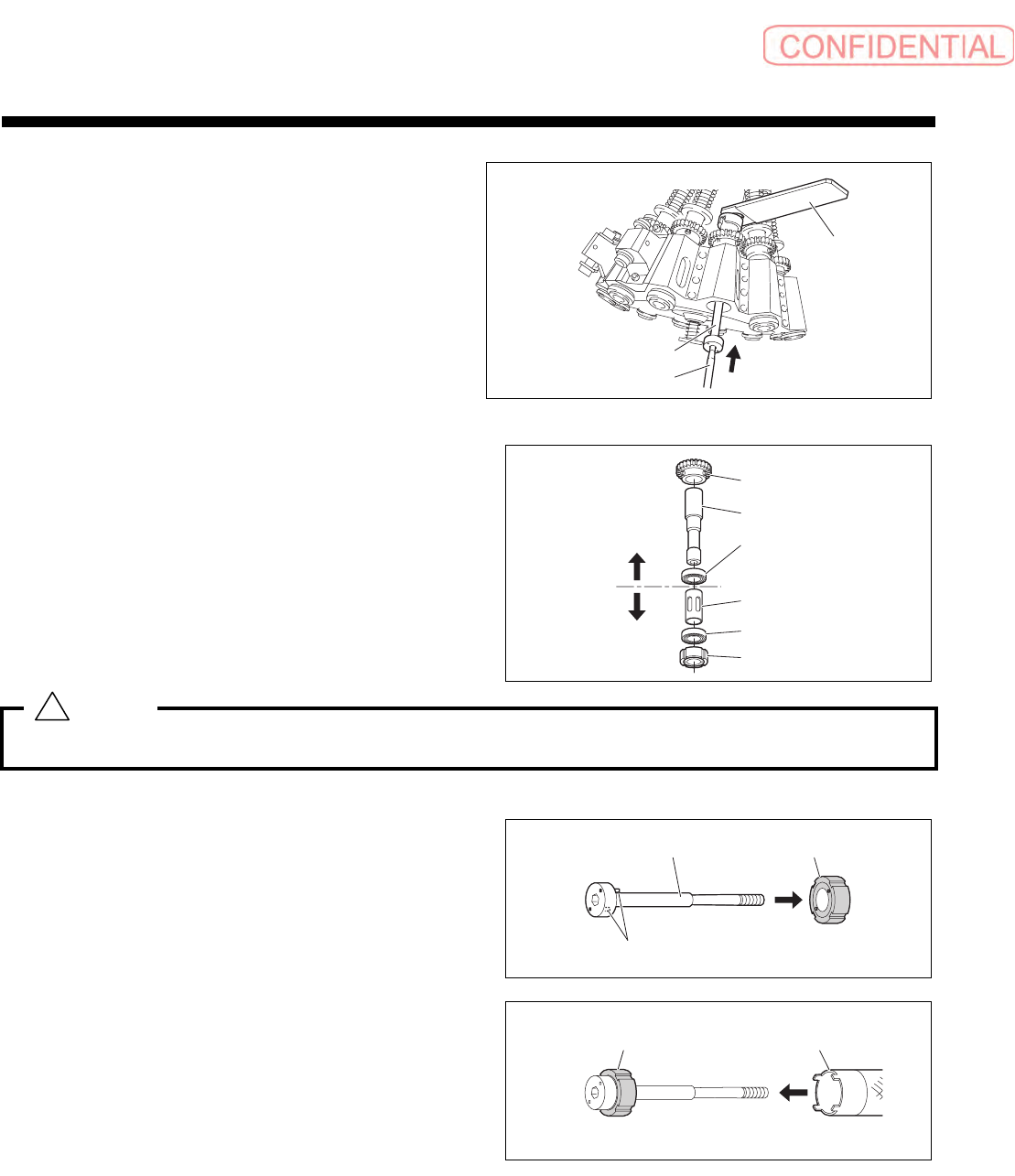 CONFIDENTIAL