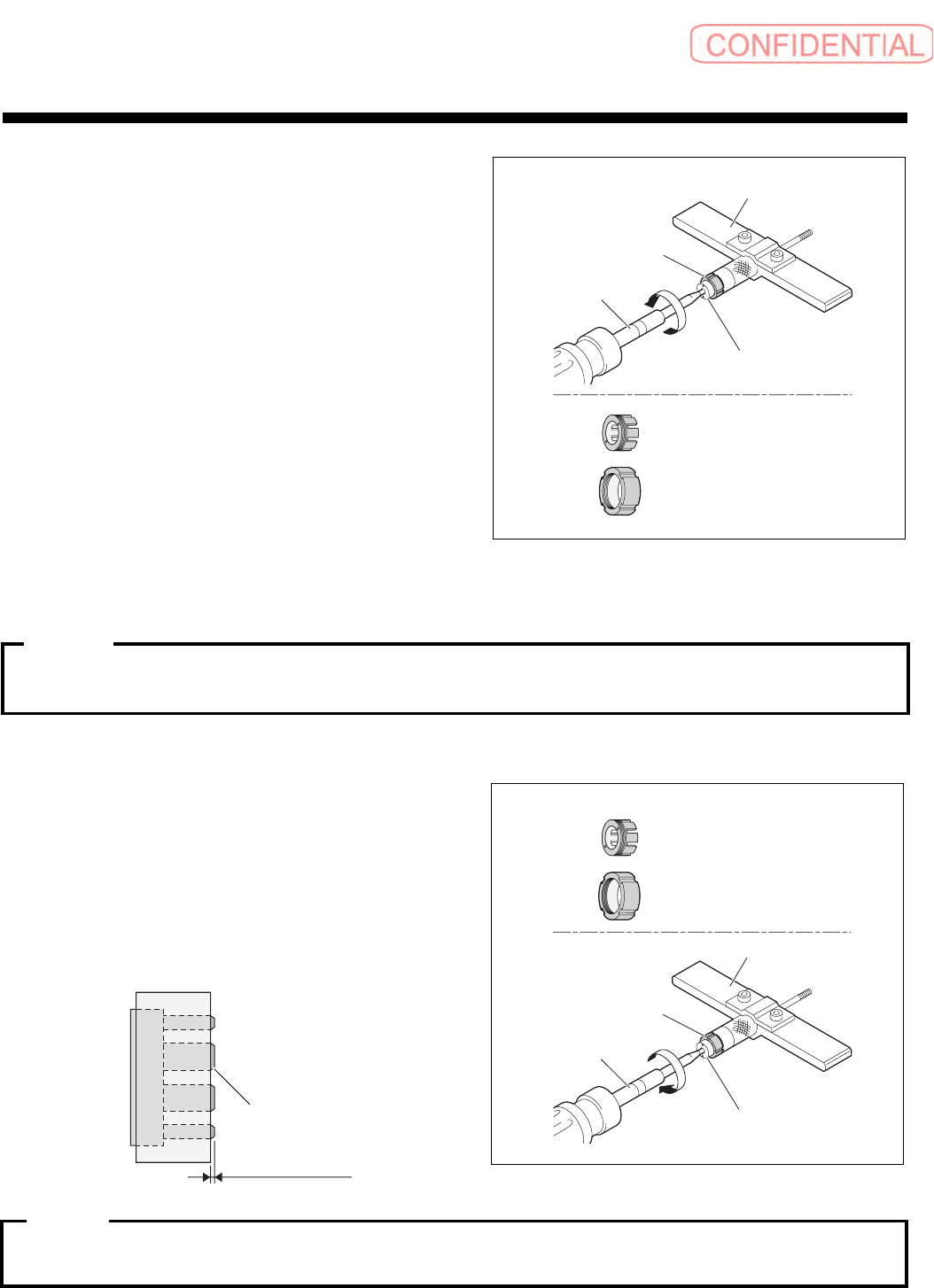 CONFIDENTIAL