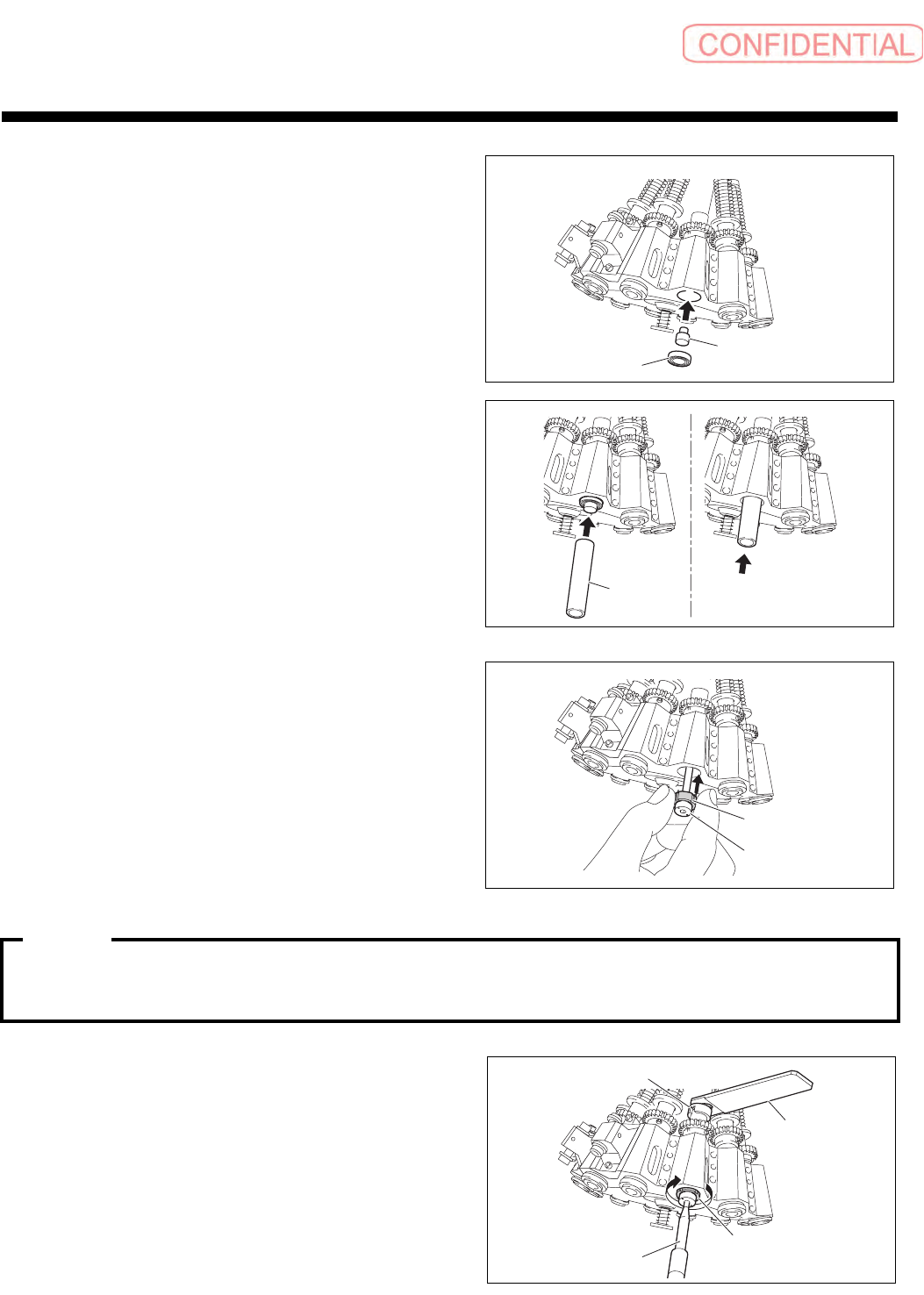 CONFIDENTIAL