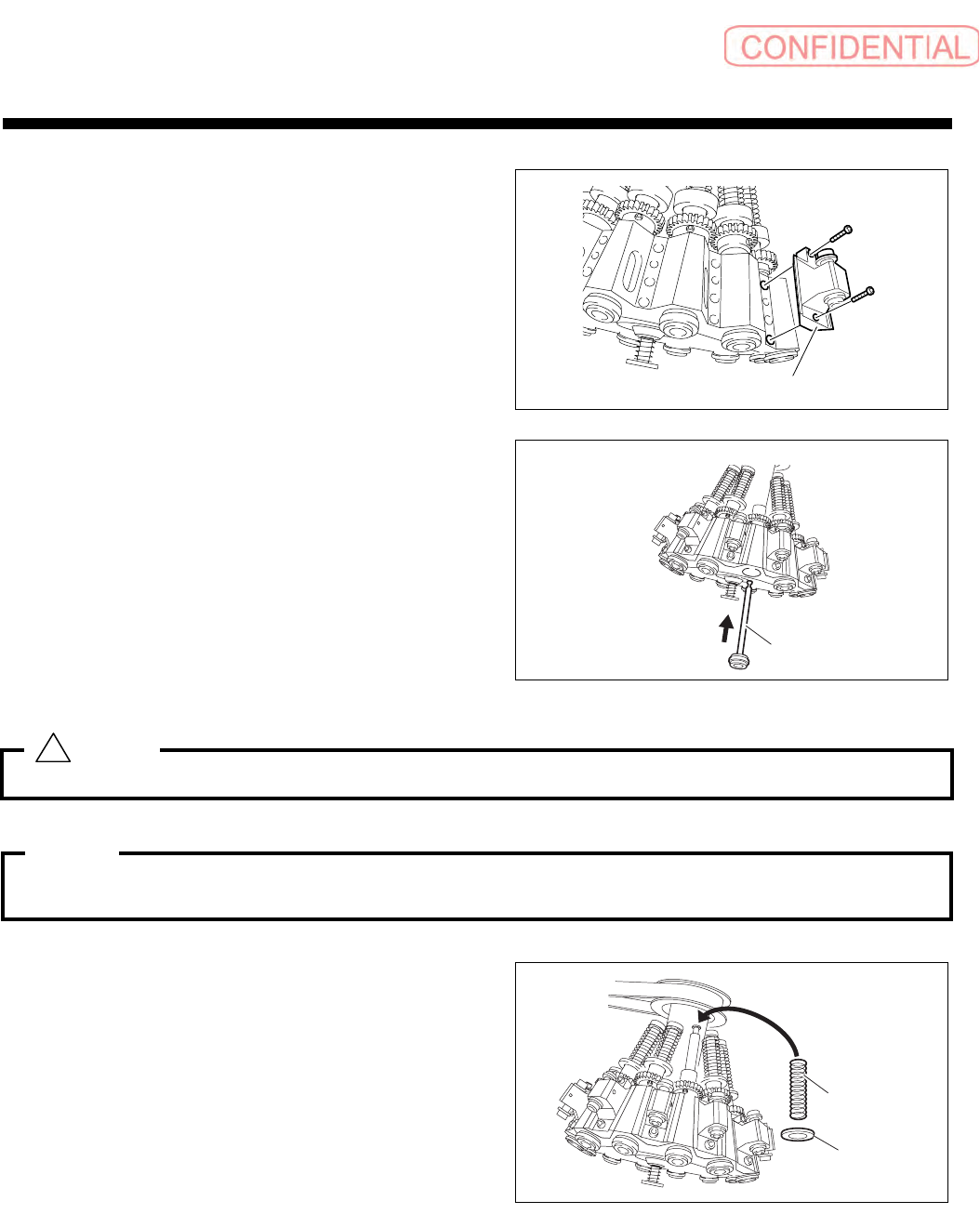 CONFIDENTIAL