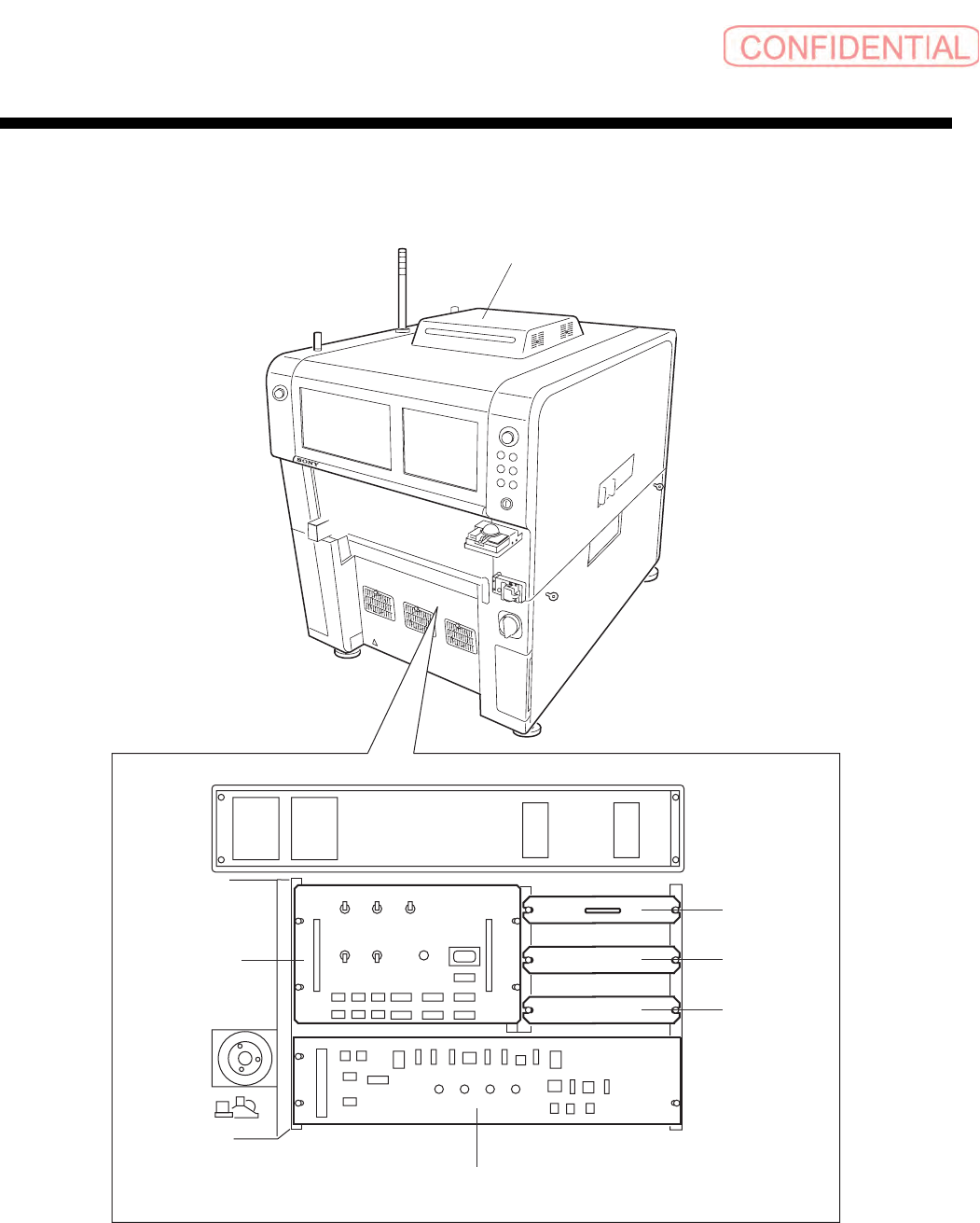 CONFIDENTIAL

SONY