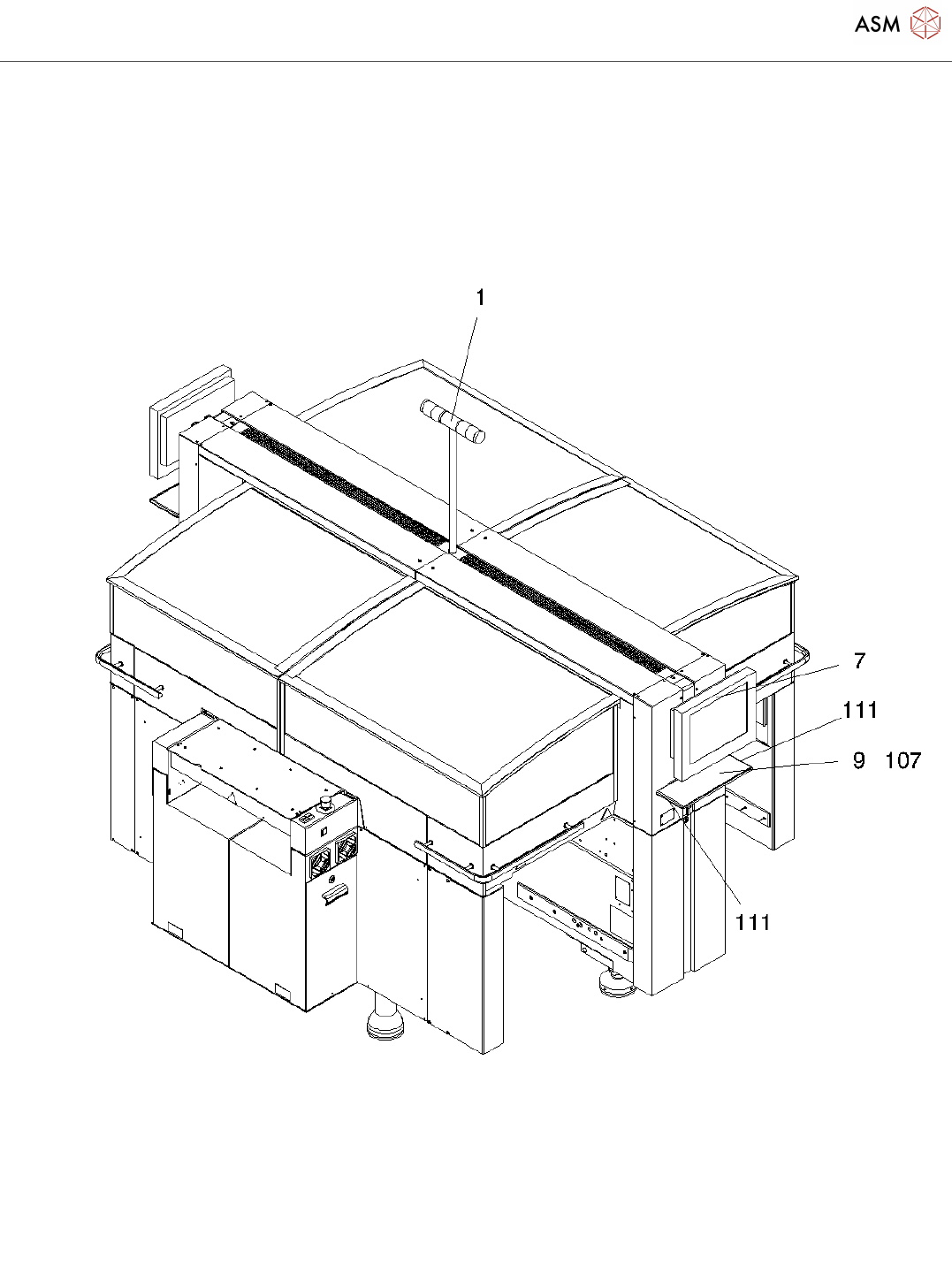 ASM

1

7

111

9 107

111