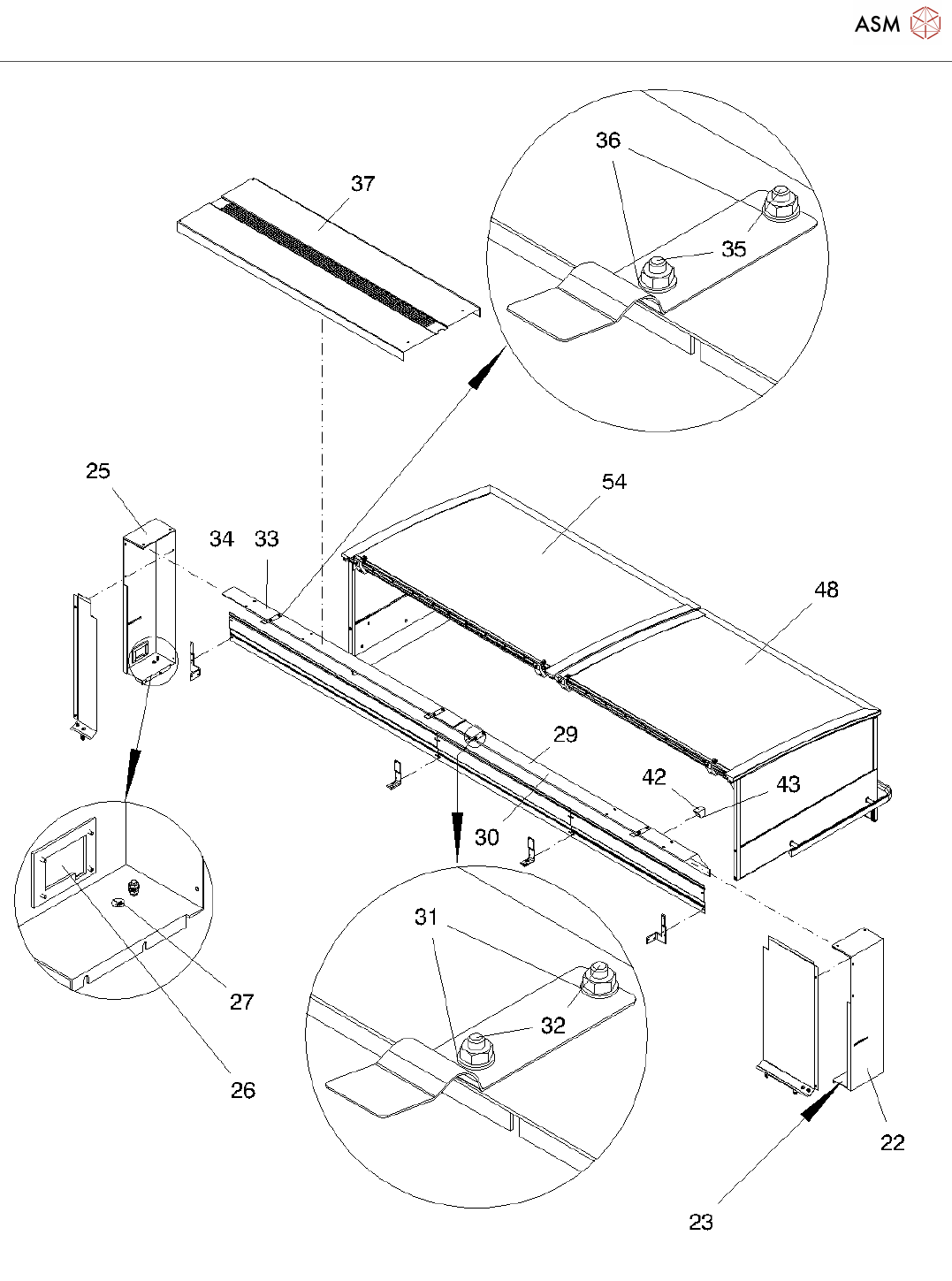 ASM

36
37
35
25
54
34
33
48
29
42
43
30
31
32
27
26
22
23