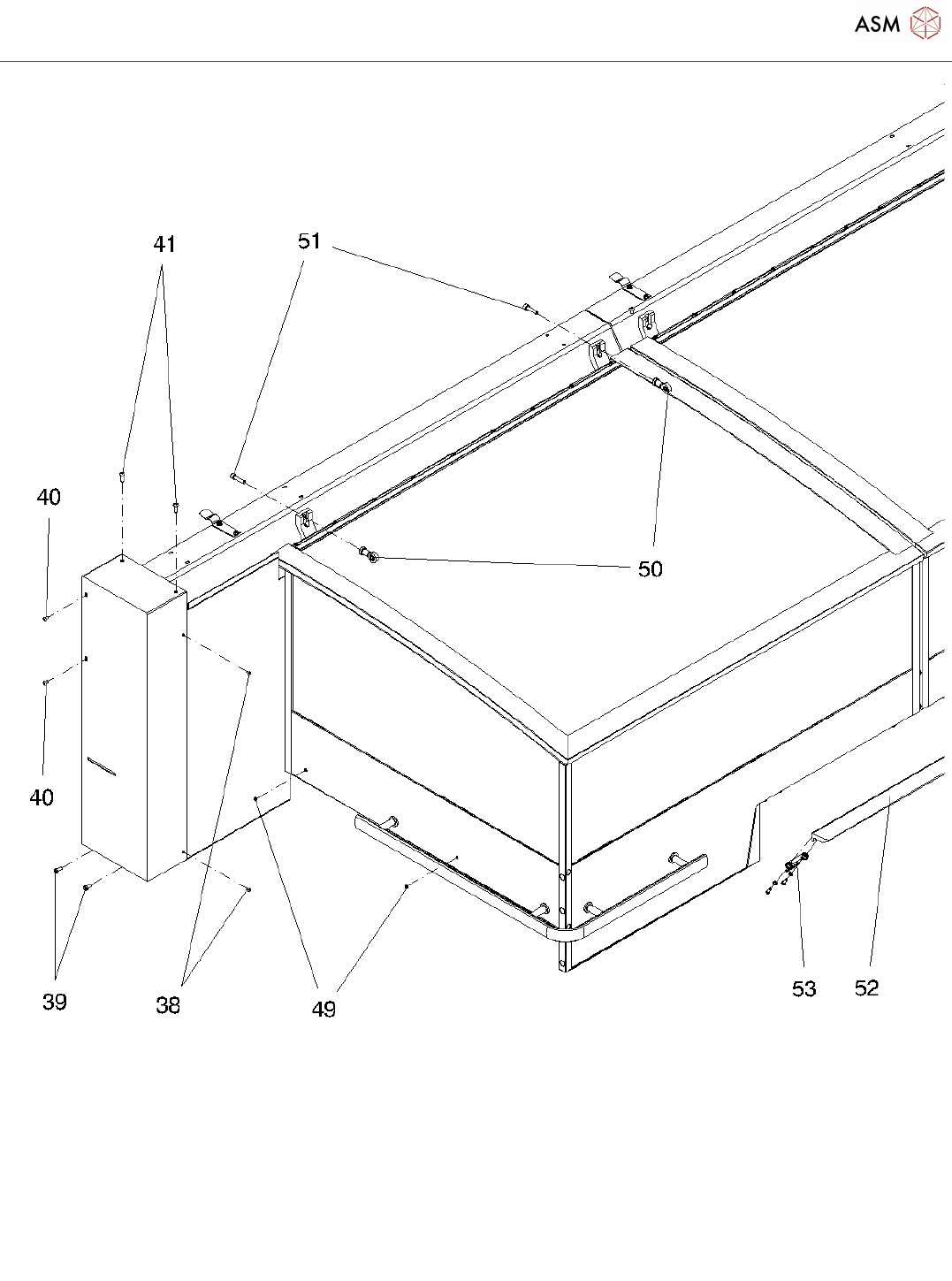 ASM

41
51
40
50
40
39
38
49
53
52