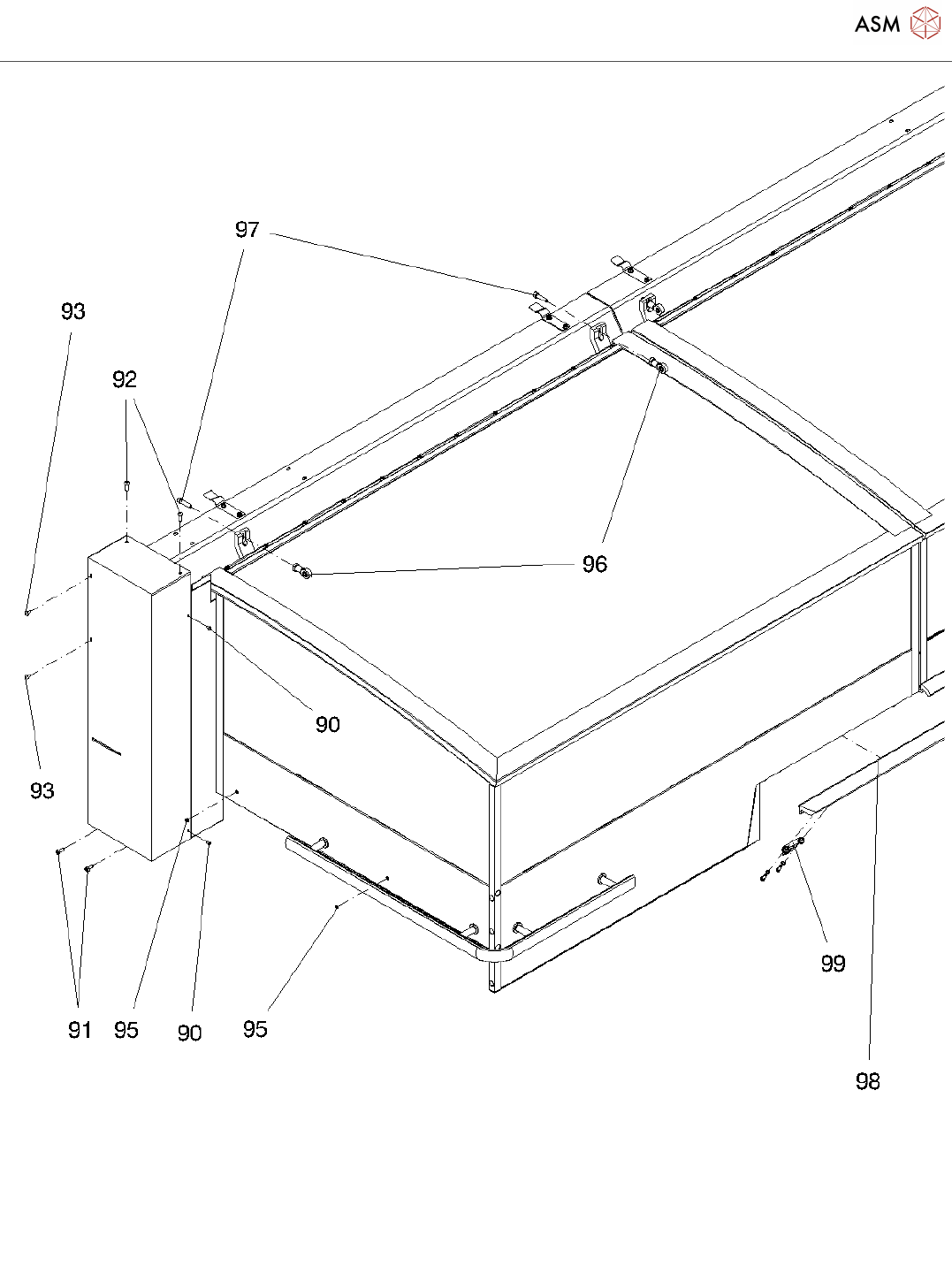 ASM

97

93

92

96

90

93

99

91 95 90 95

98