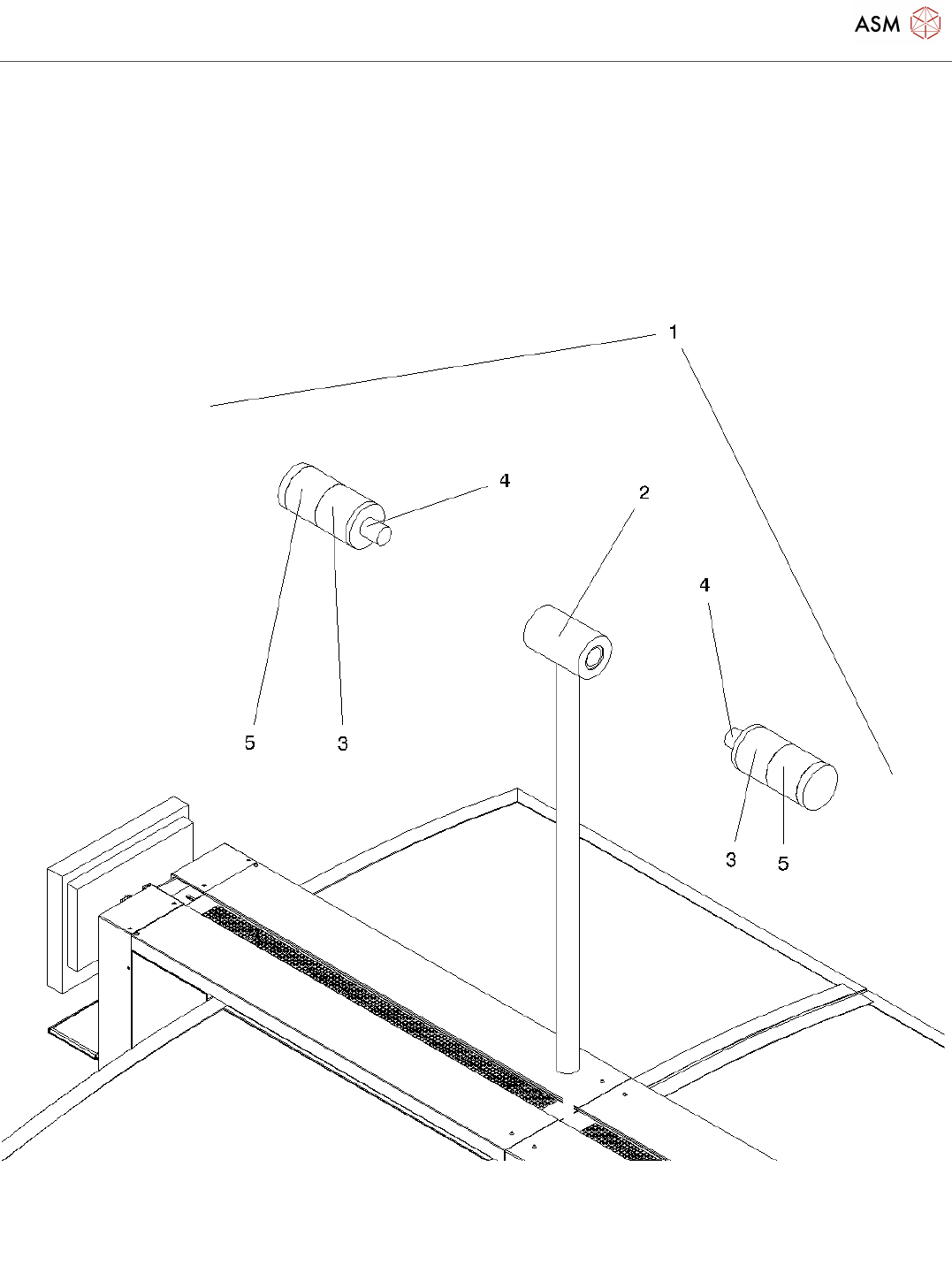 ASM

1

4

2

4

5

3

3

5