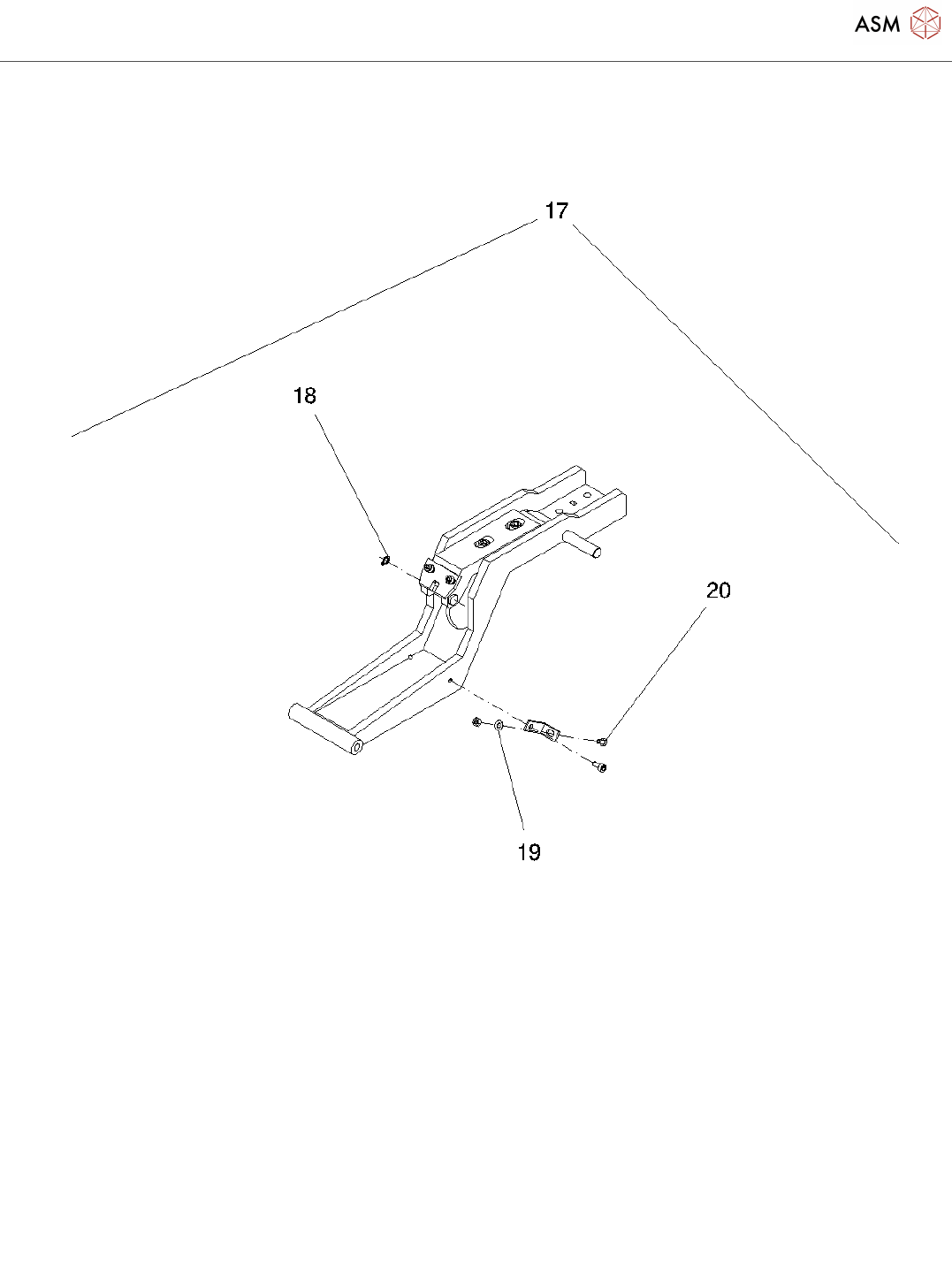 ASM

17

18

20

19