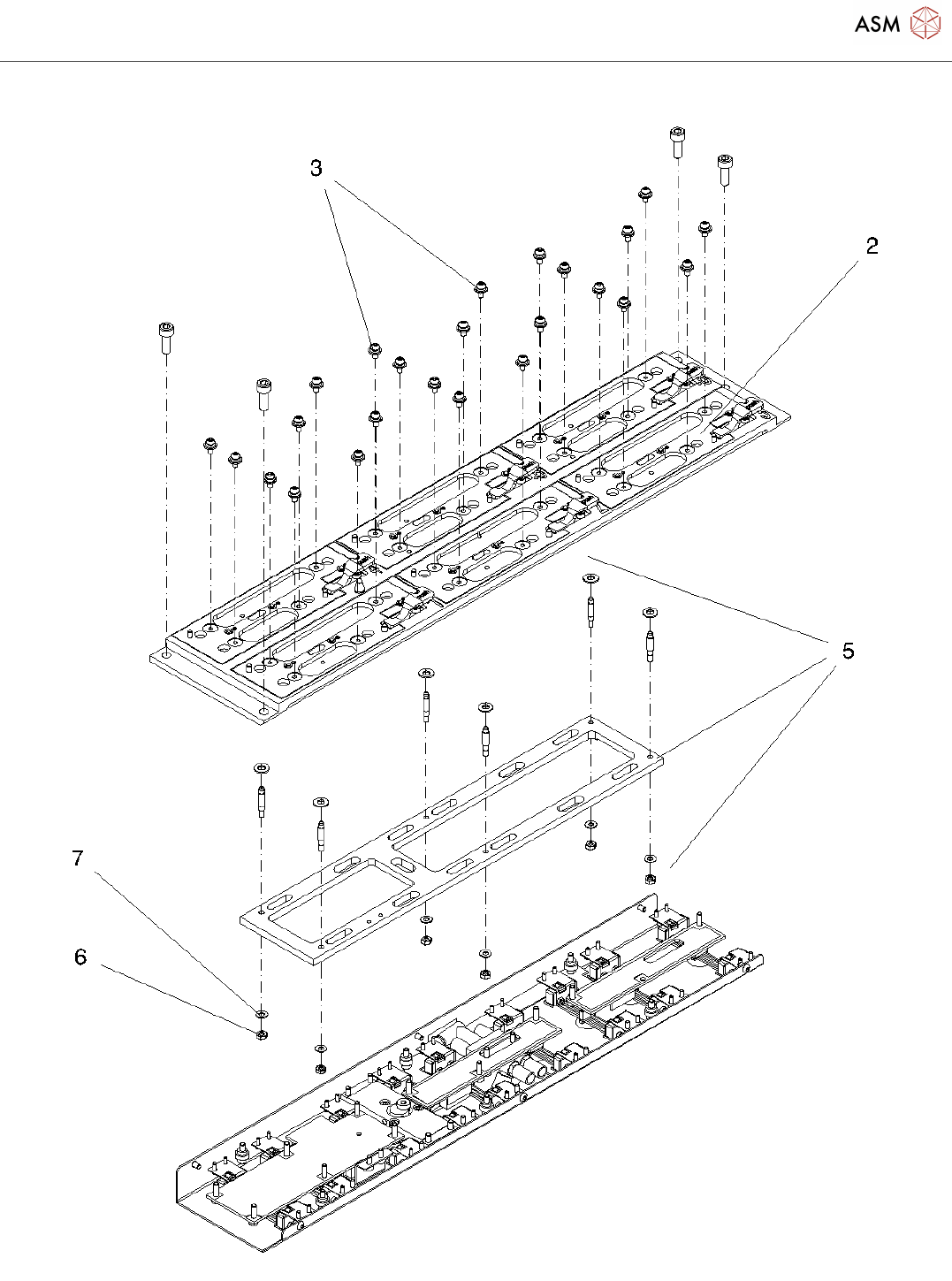 ASM

3

2

5

7

6