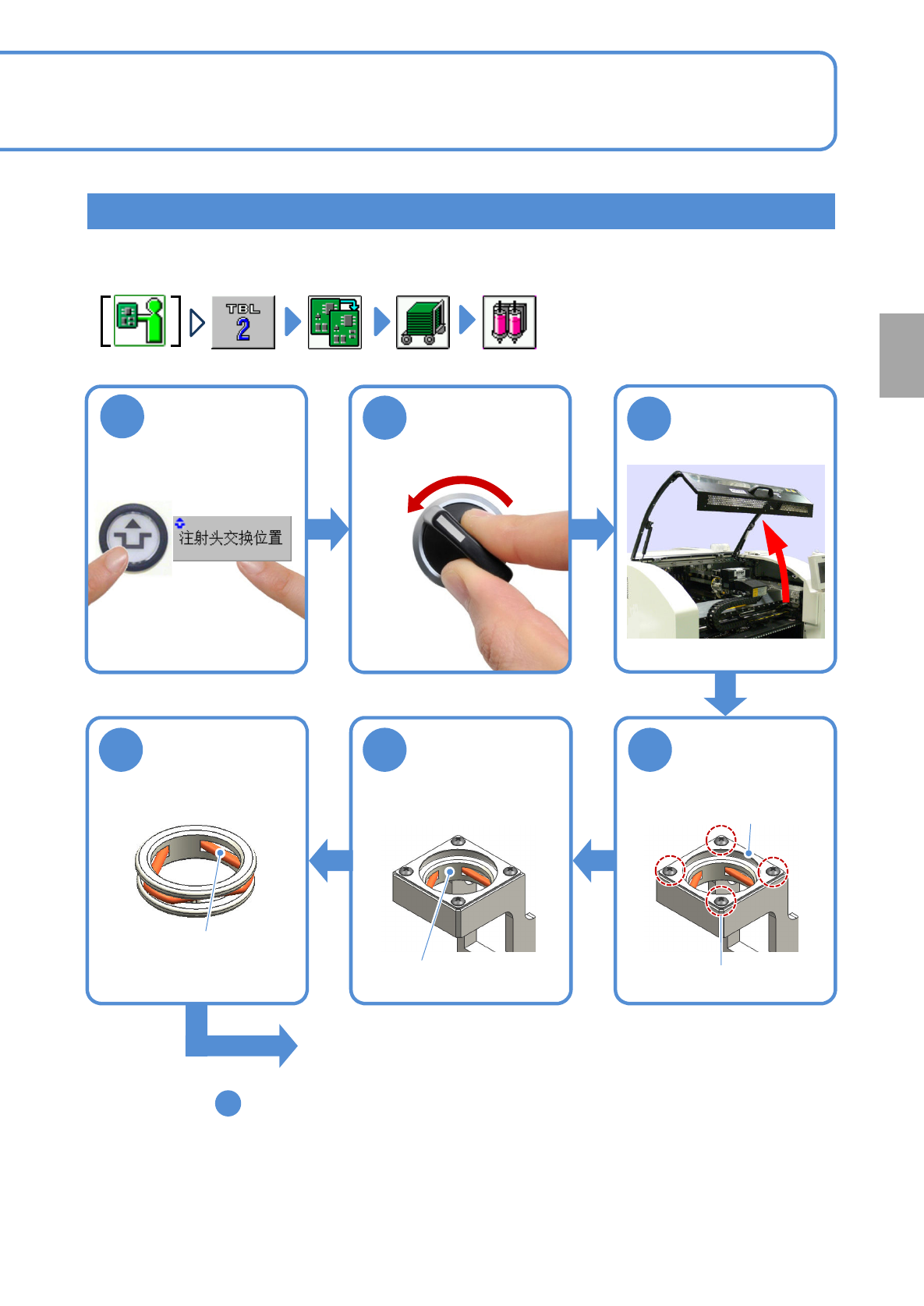 TBL
2

注射头交换位置