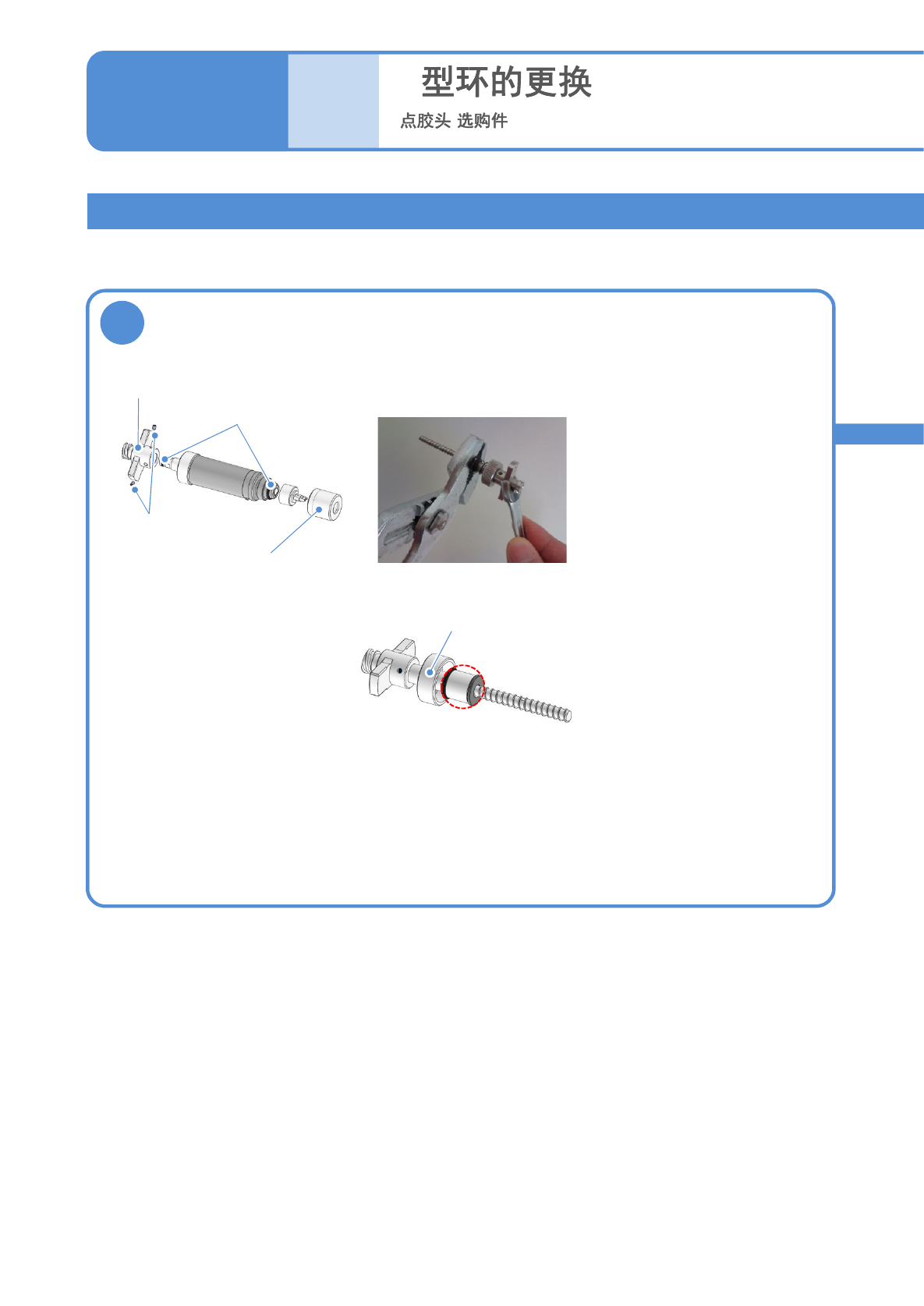 型环的更换

点胶头 选购件