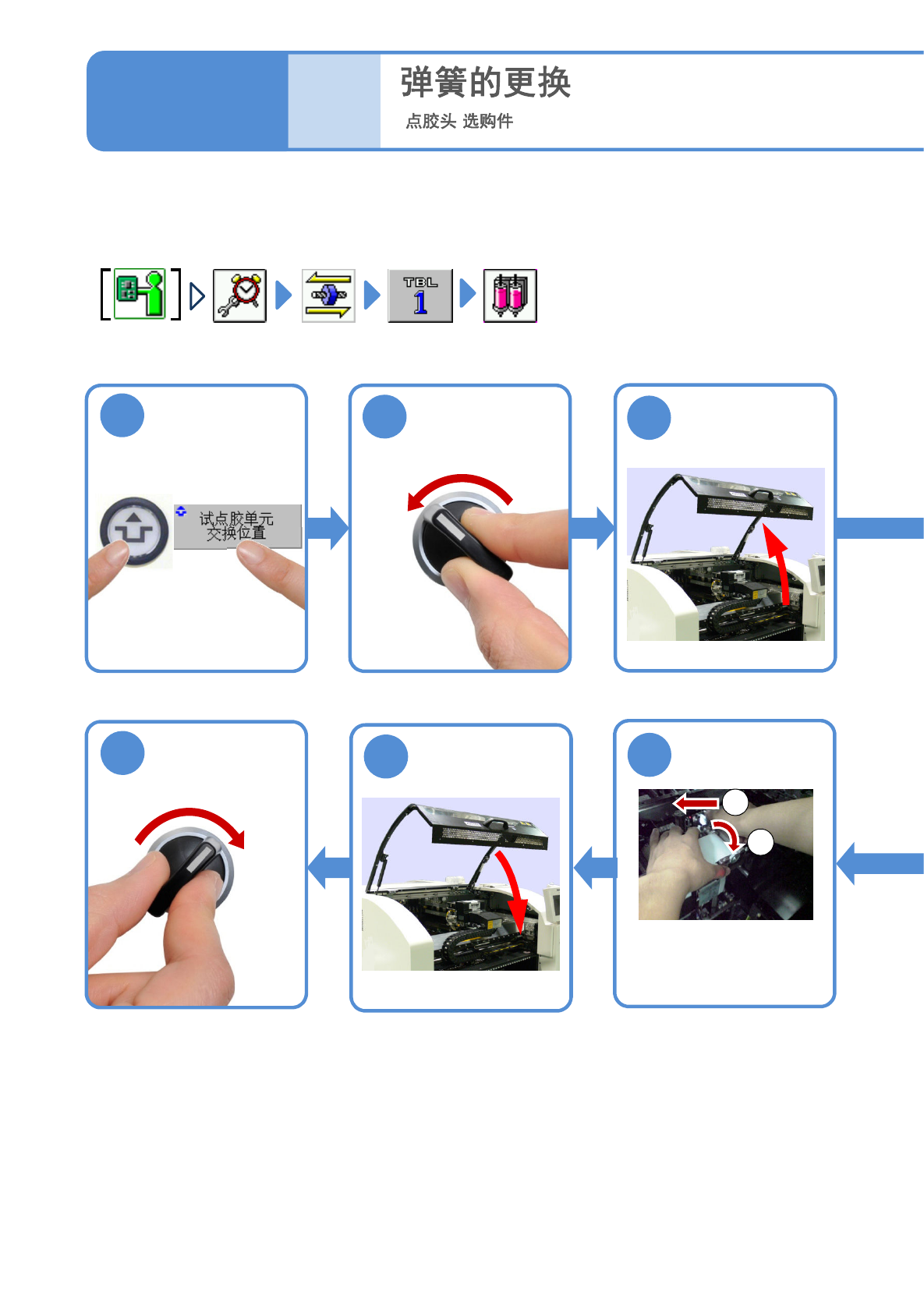 弹簧的更换
点胶头 选购件

TBL
1

试点胶单元
交换位置