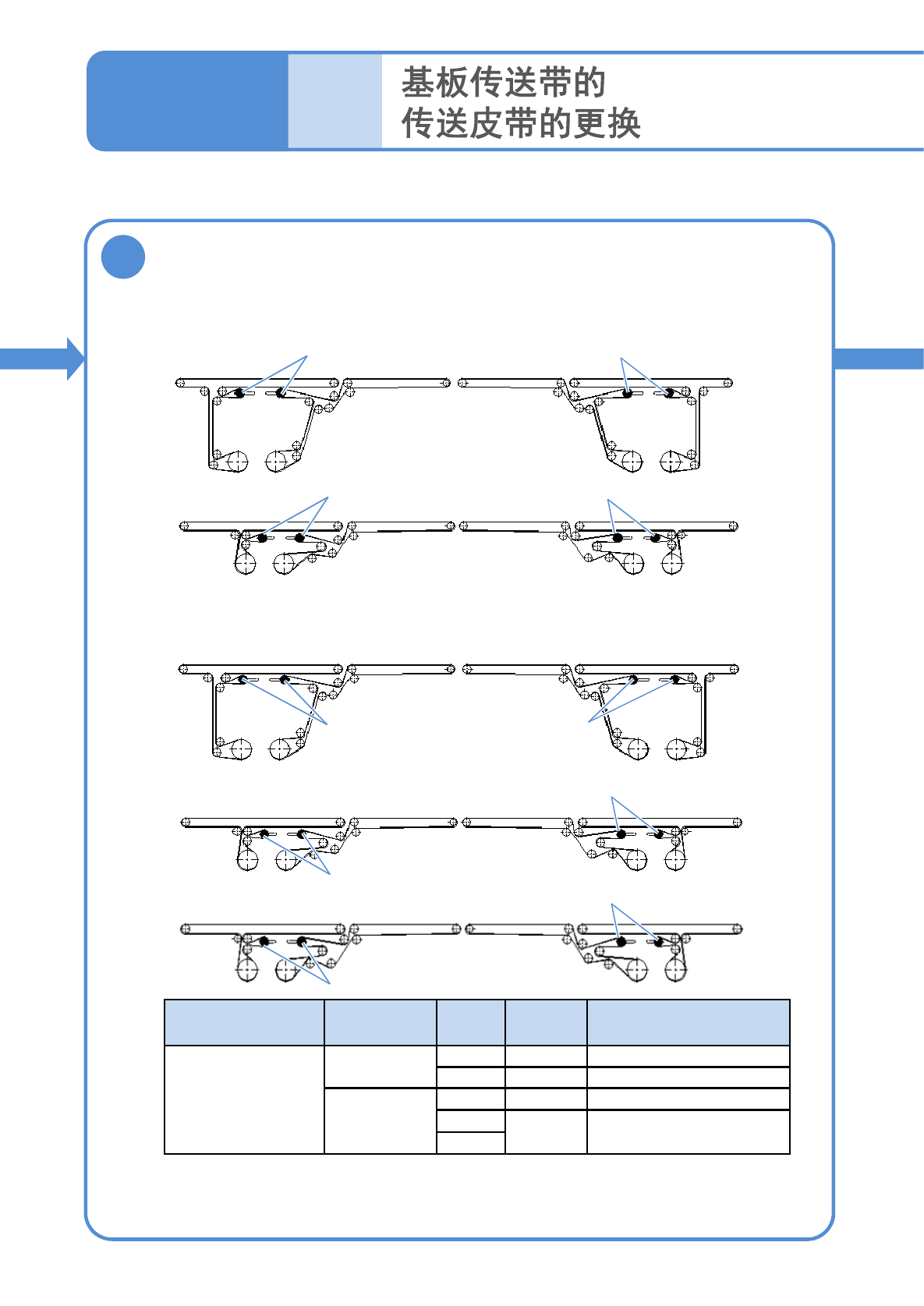 基板传送带的
传送皮带的更换