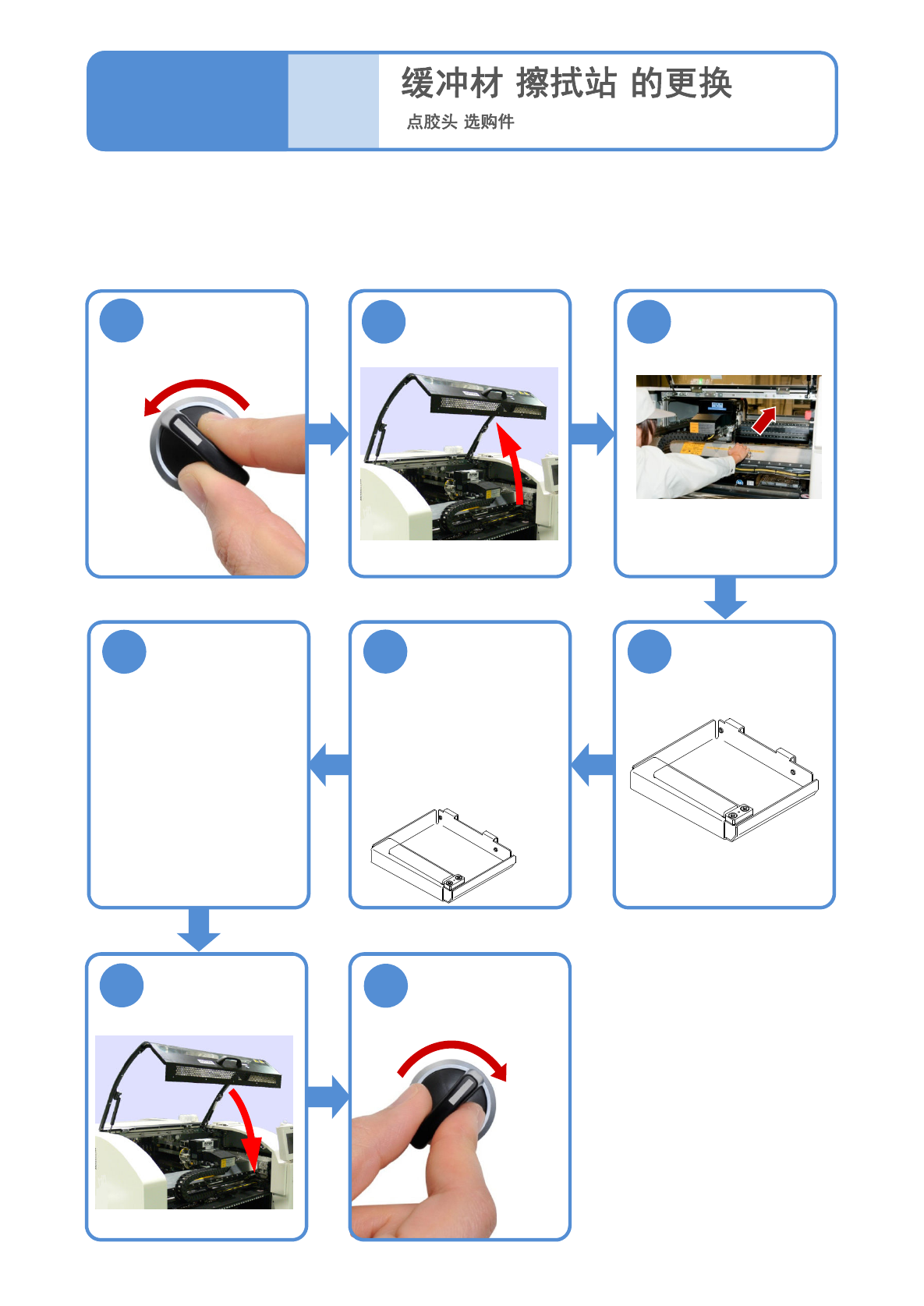 缓冲材 擦拭站 的更换
点胶头 选购件