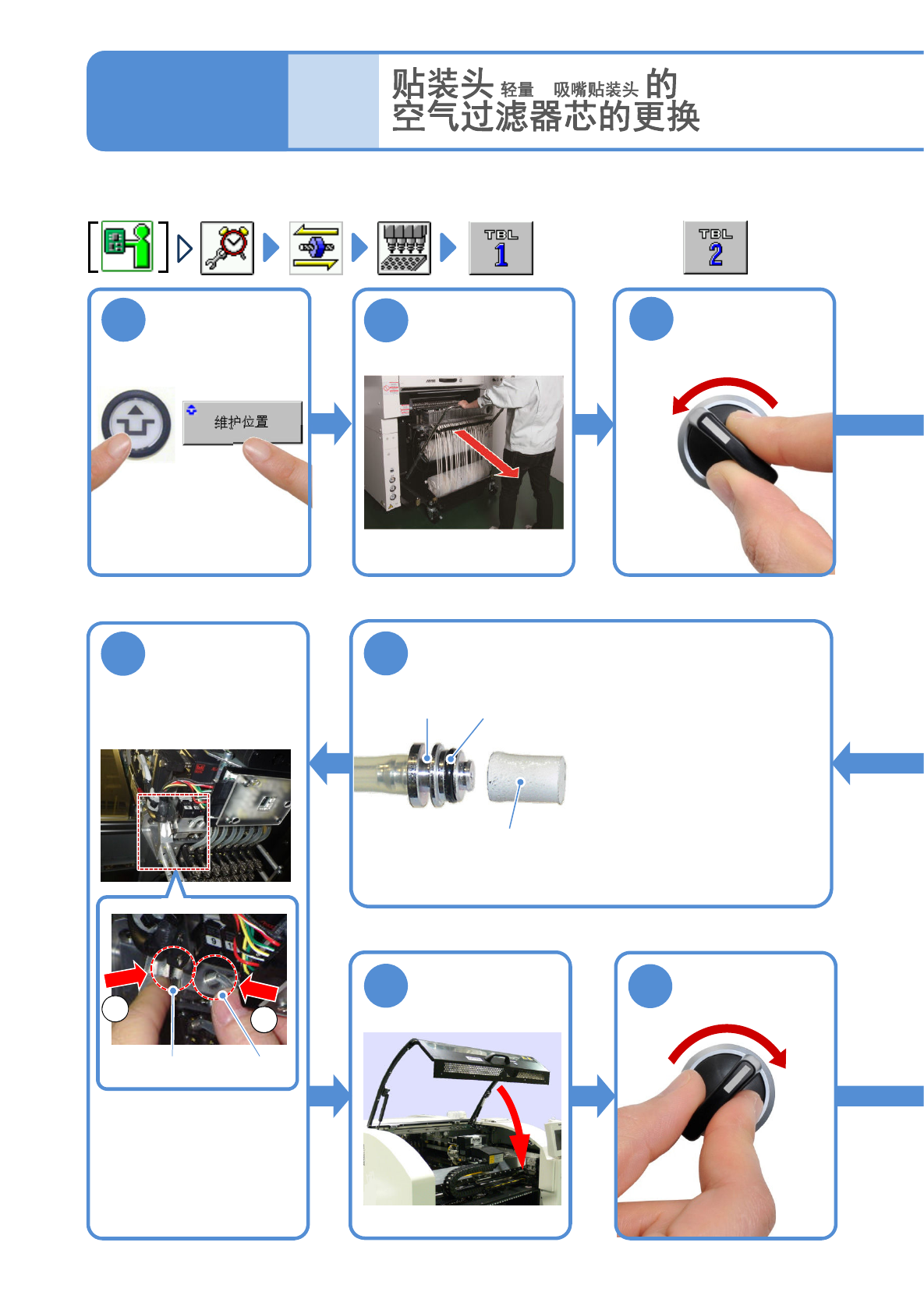 贴装头 轻量 吸嘴贴装头 的
空气过滤器芯的更换

TBL 1

TBL 2

维护位置