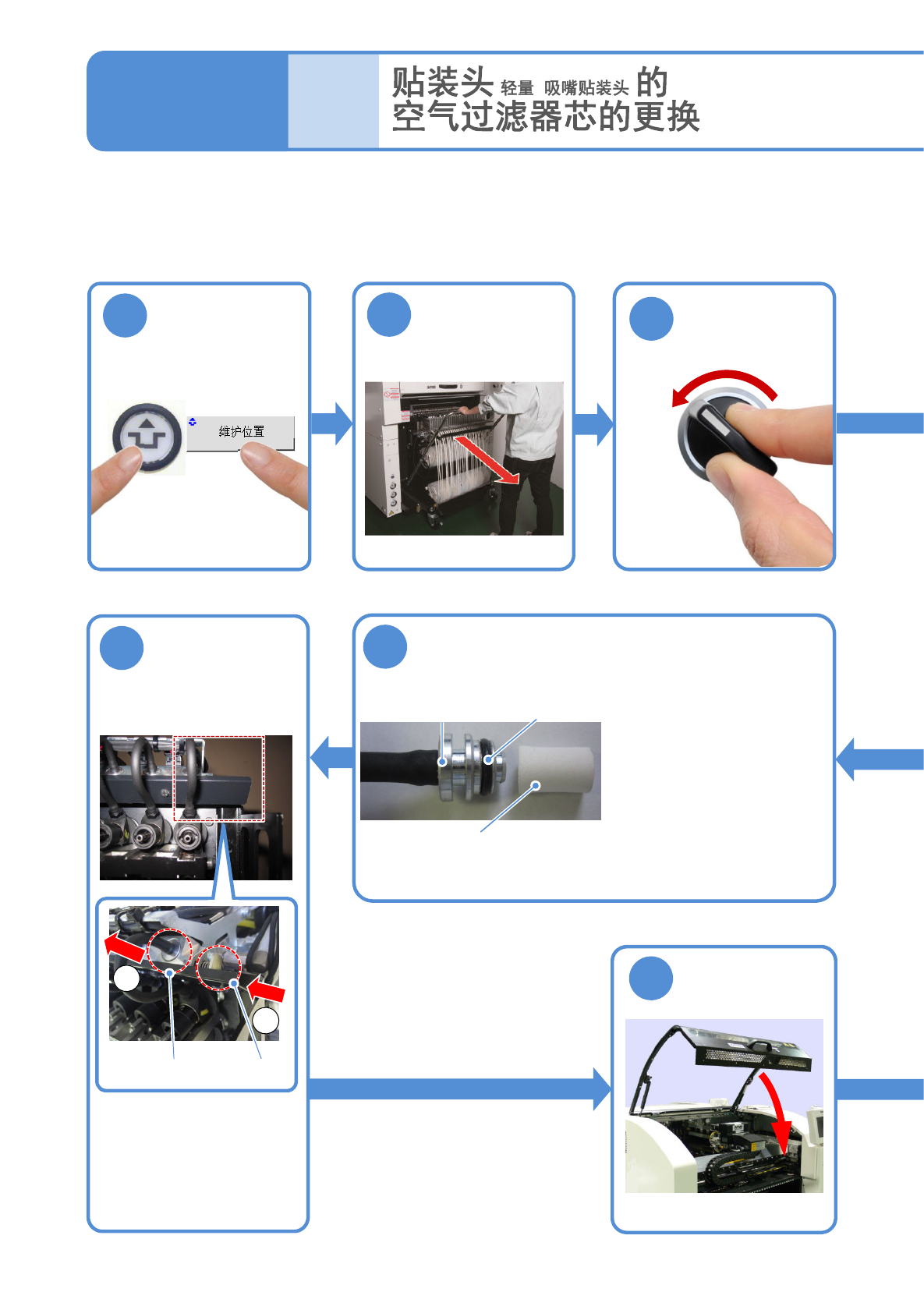 贴装头 轻量 吸嘴贴装头 的
空气过滤器芯的更换

维护位置