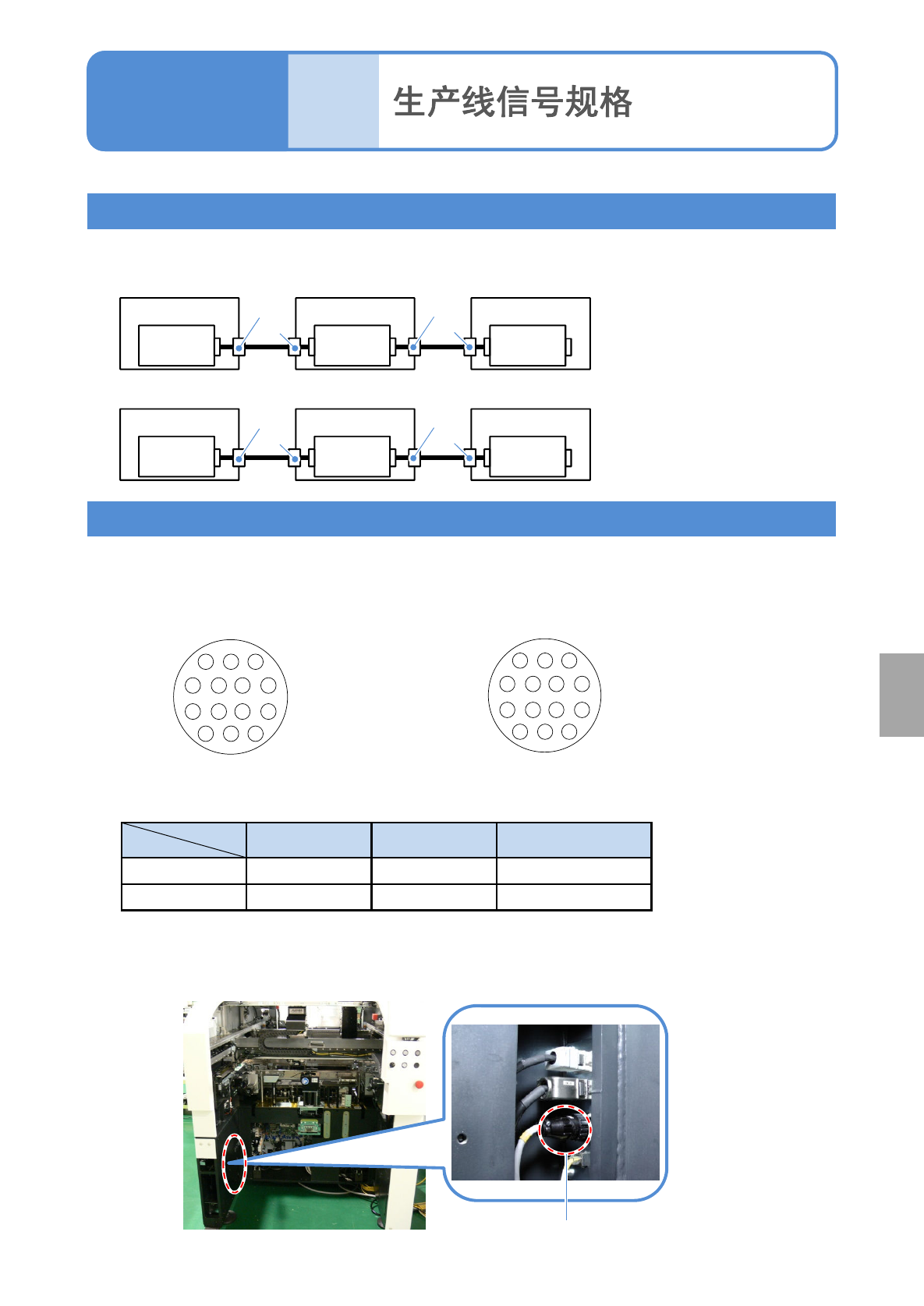 生产线信号规格