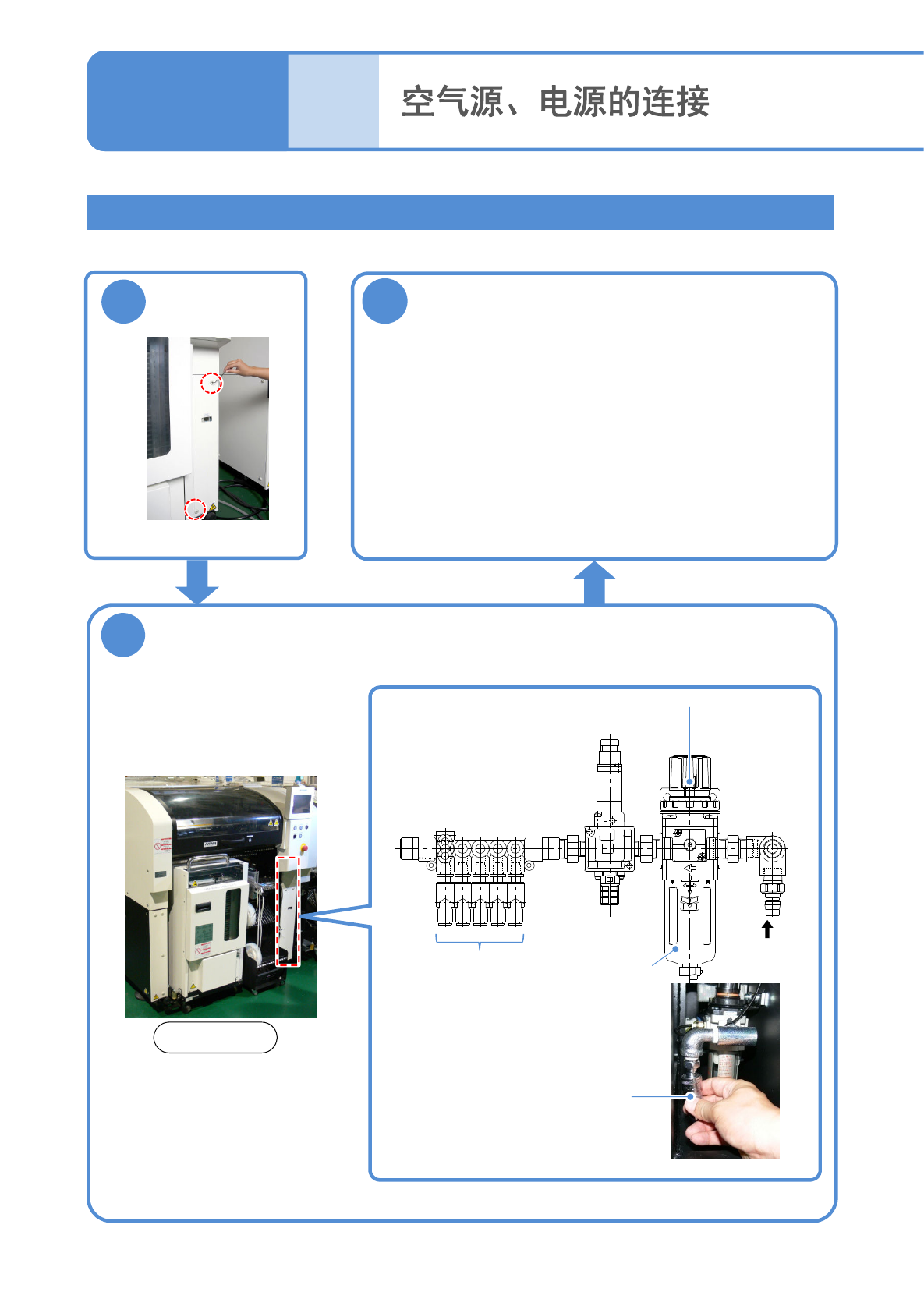 空气源、电源的连接