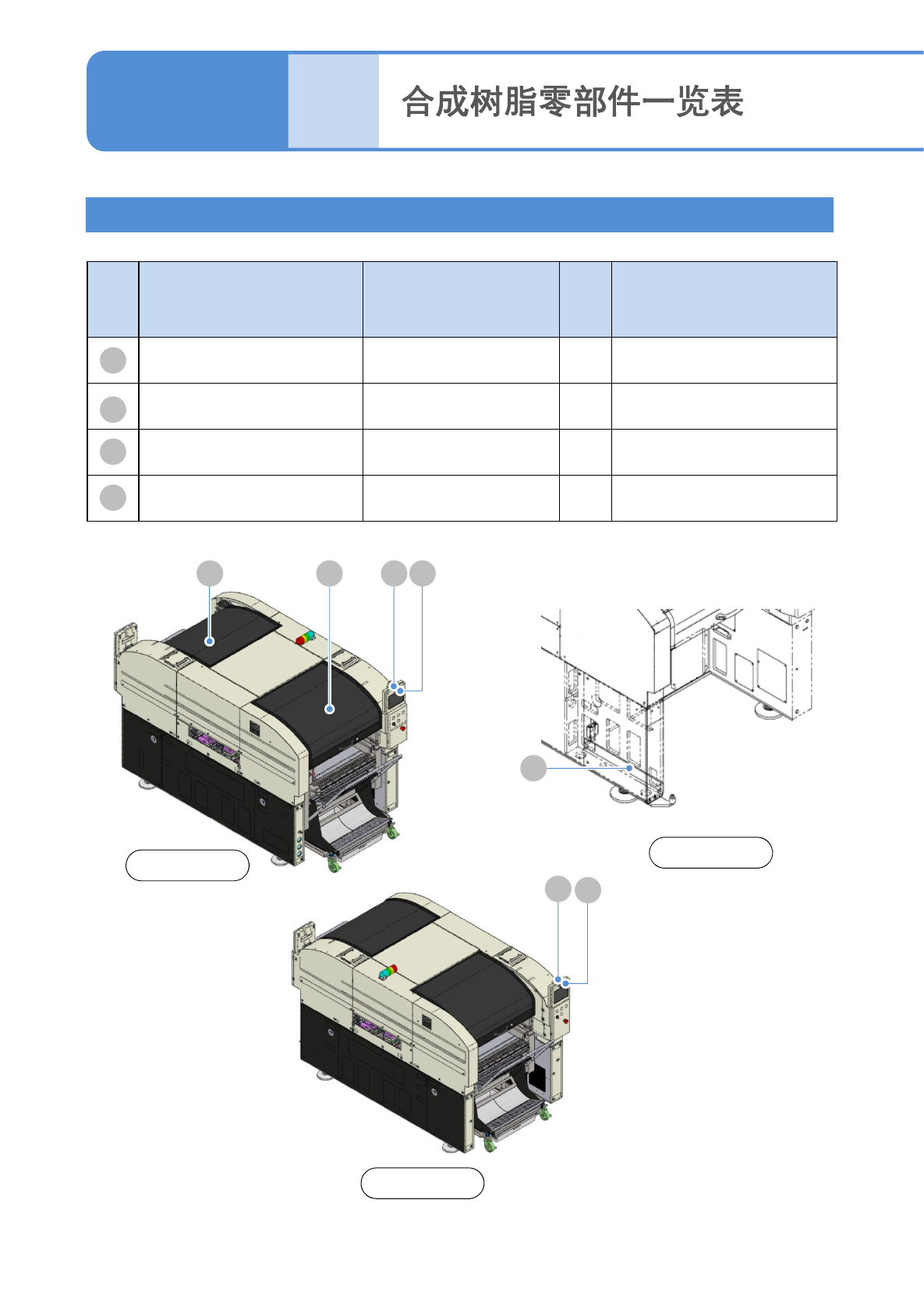 合成树脂零部件一览表