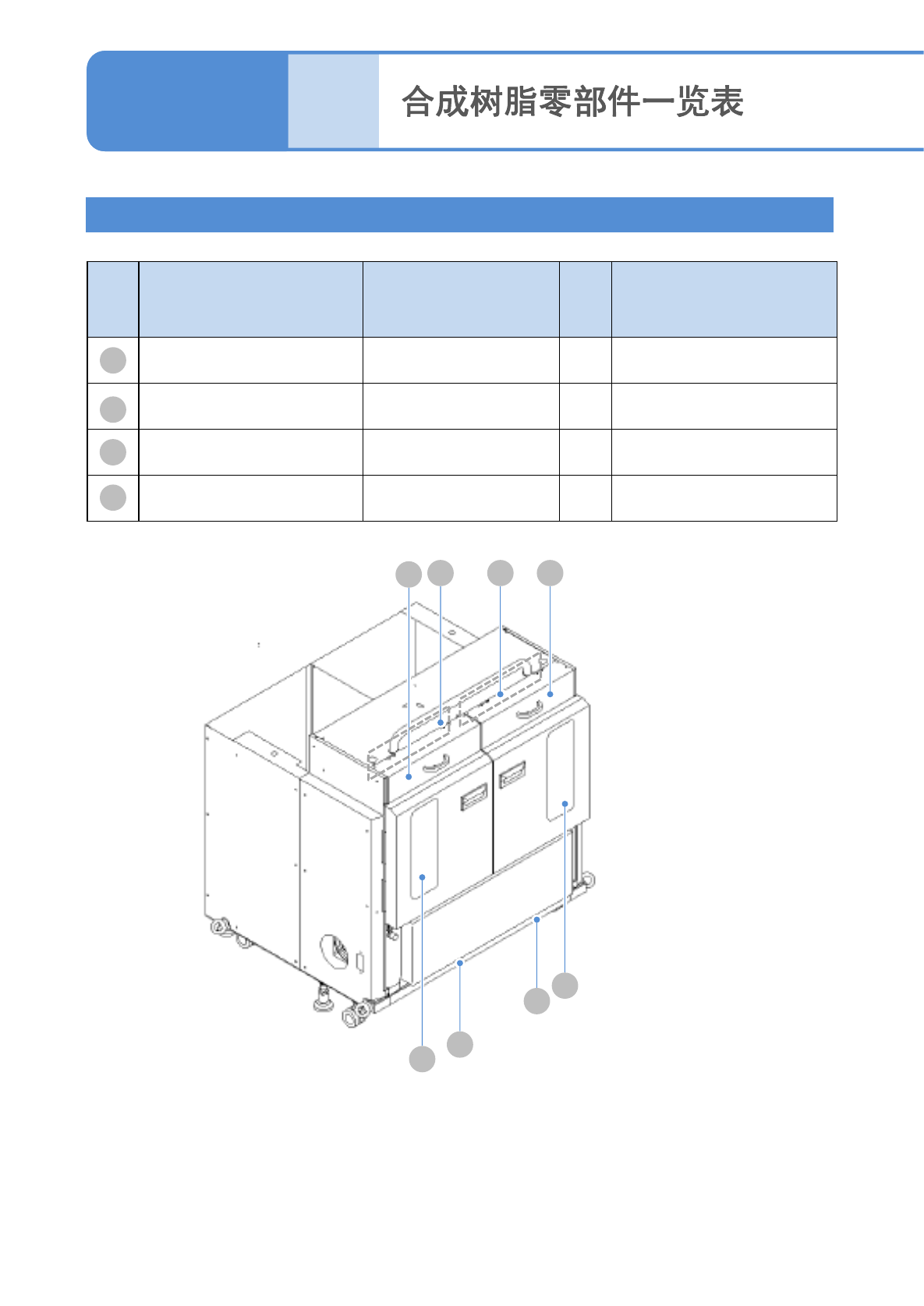 合成树脂零部件一览表