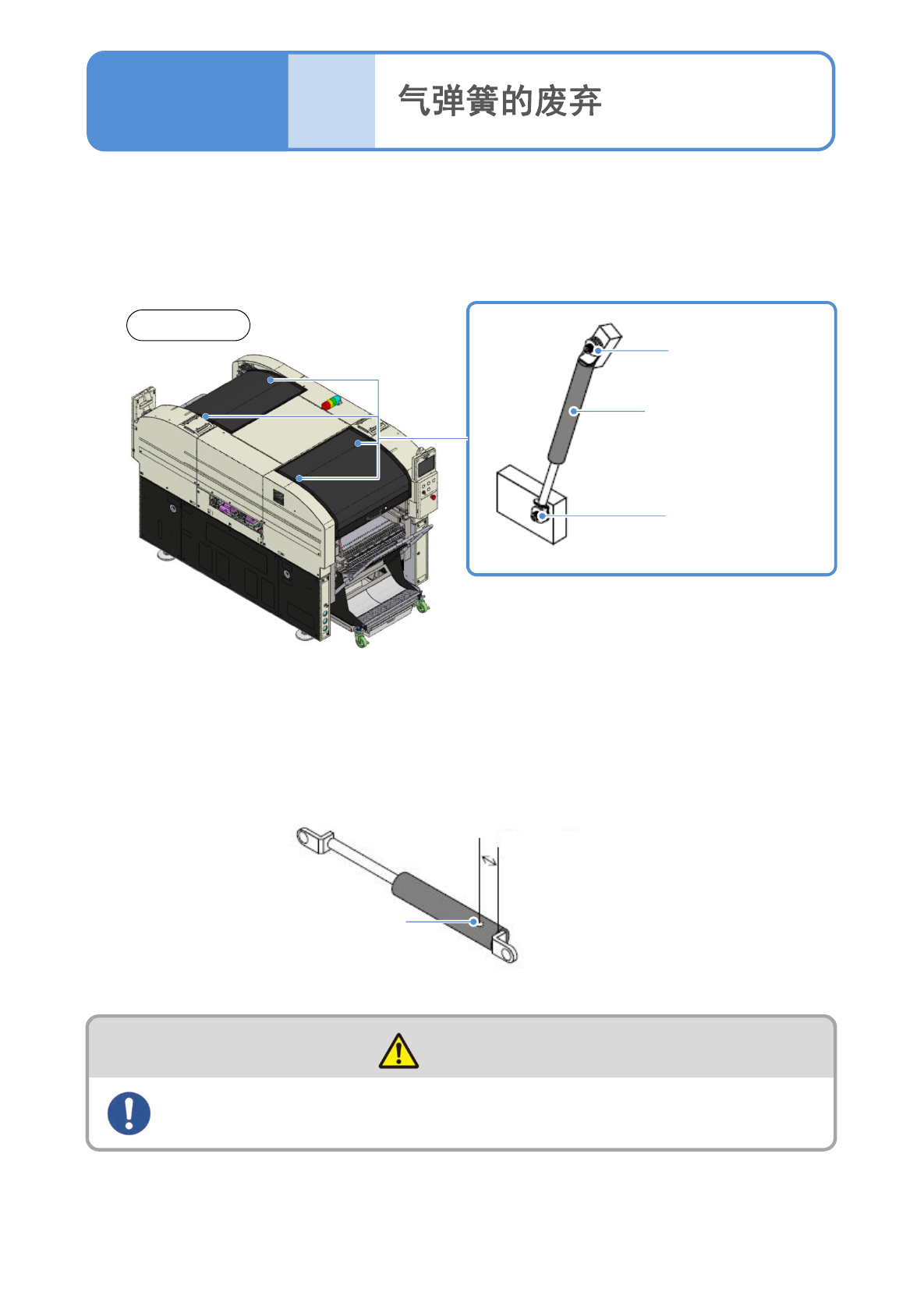 气弹簧的废弃