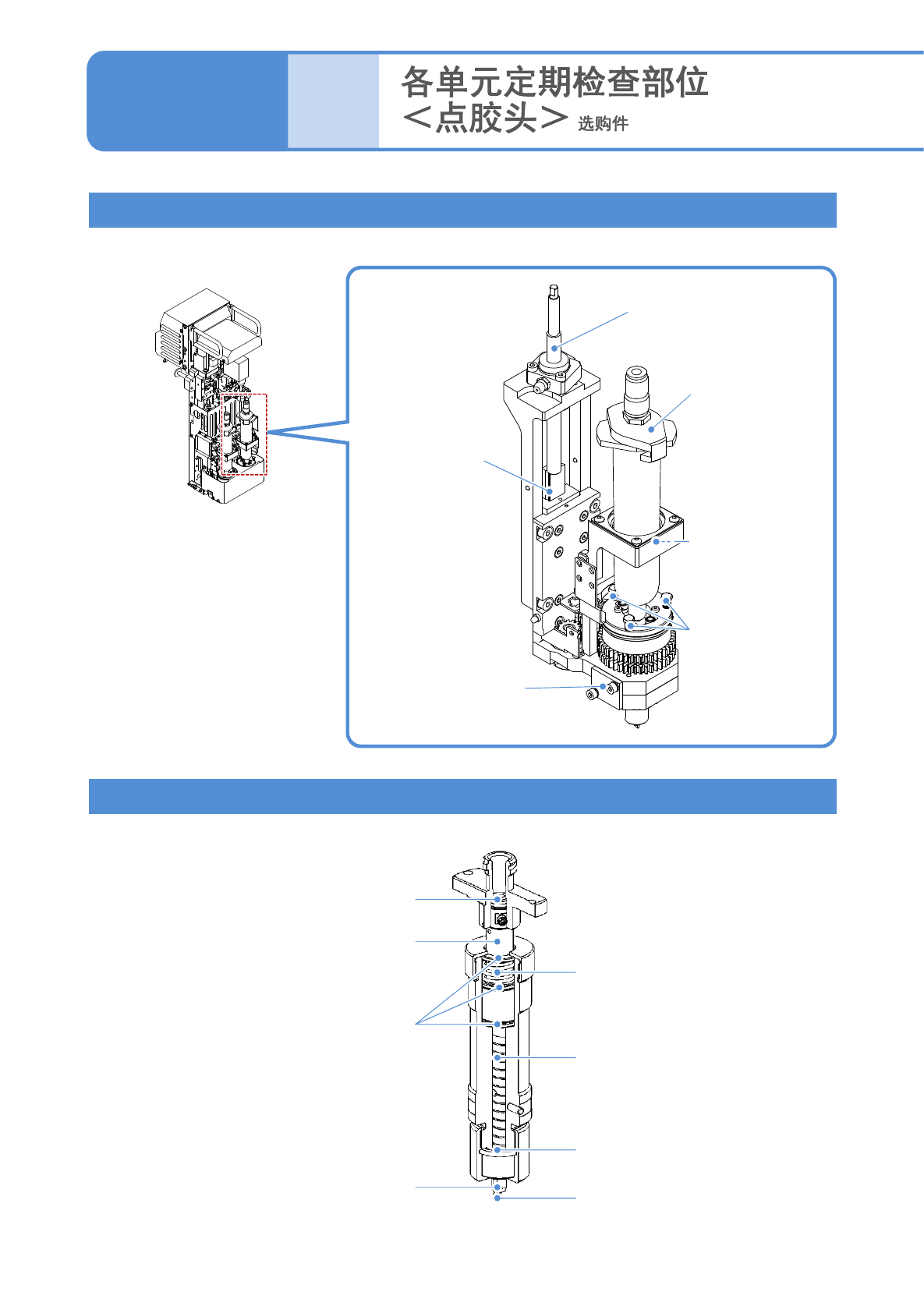 各单元定期检查部位
＜点胶头＞ 选购件