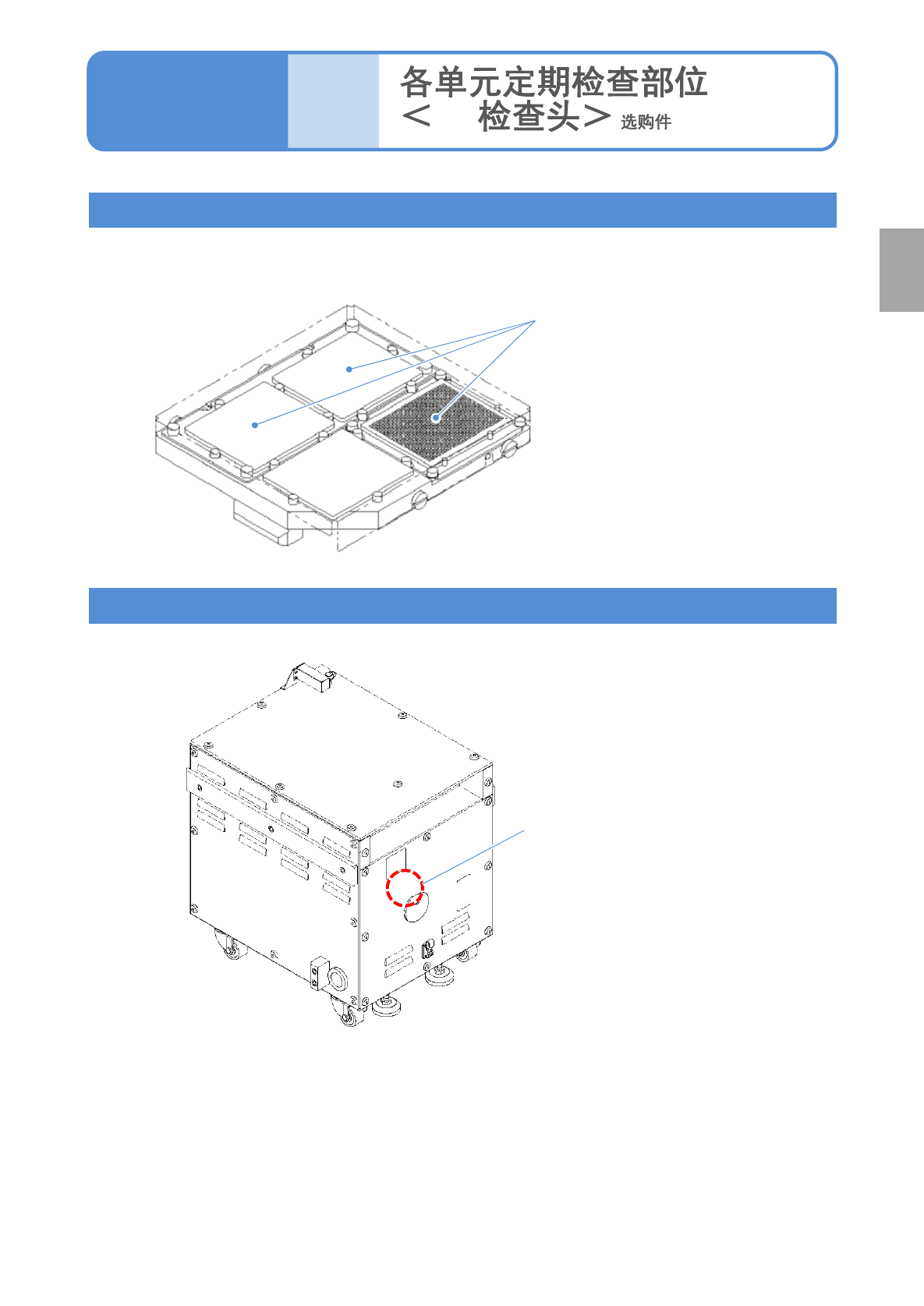 各单元定期检查部位
＜　检查头＞ 选购件