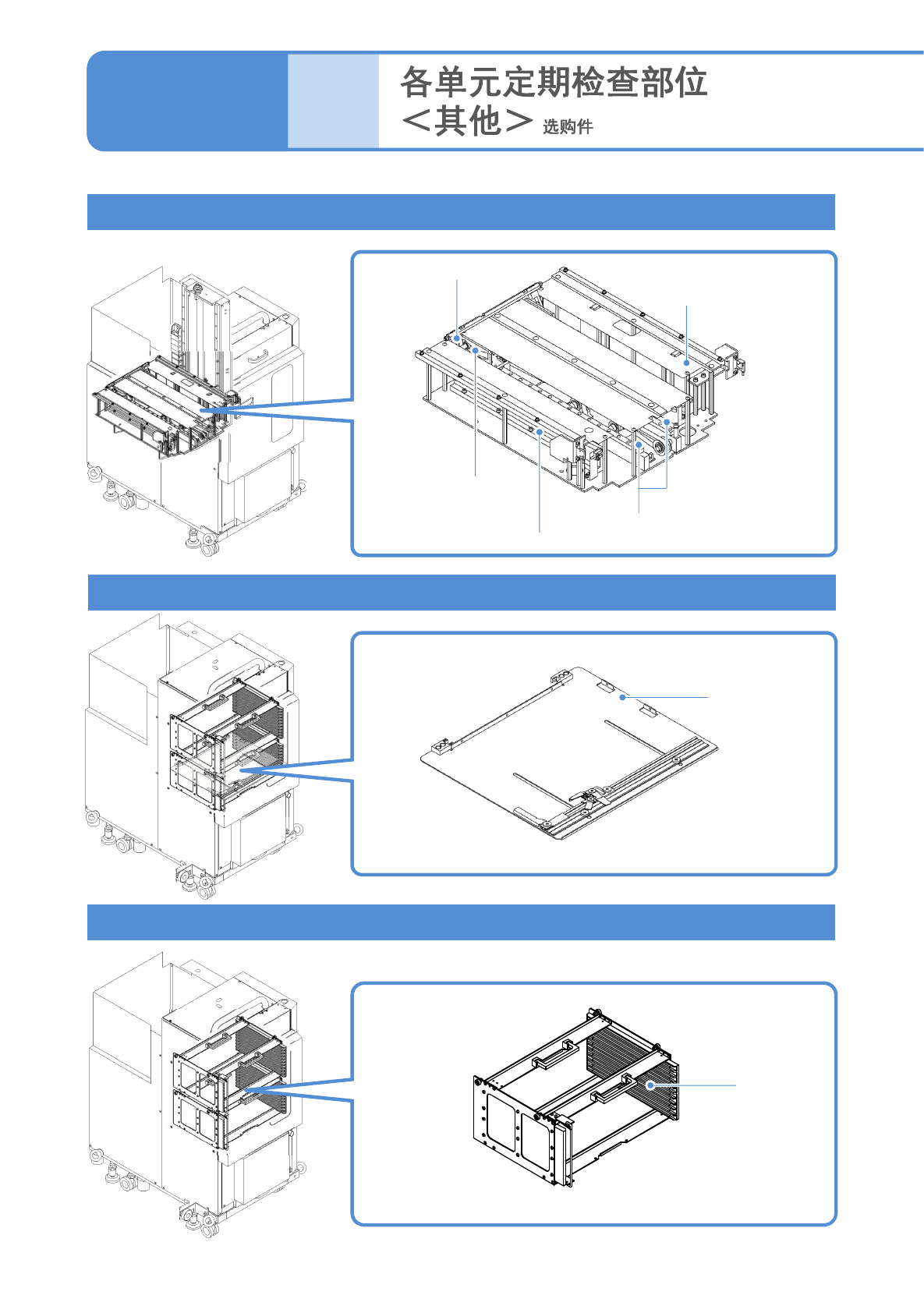 各单元定期检查部位
<其他> 选购件