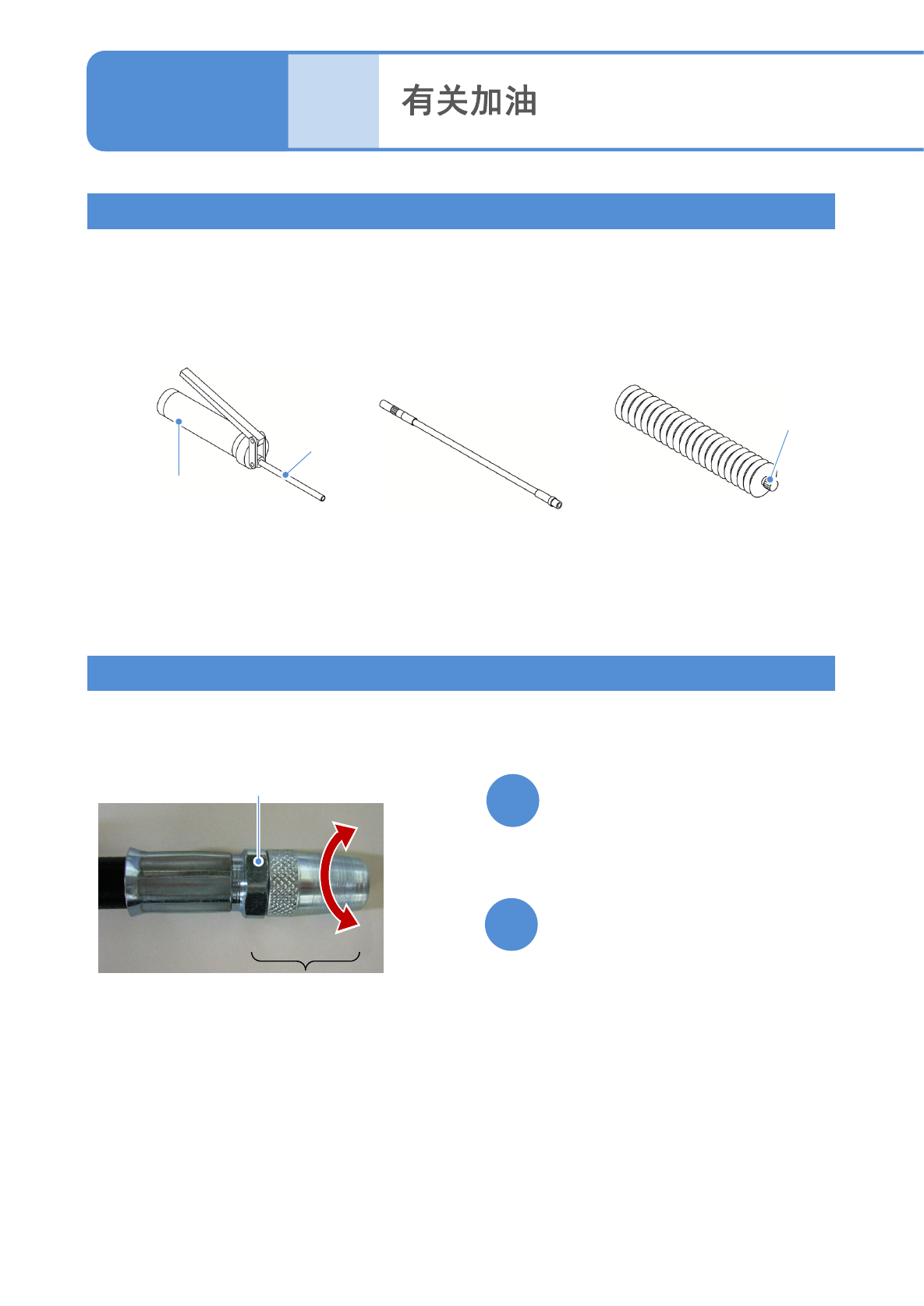 有关加油