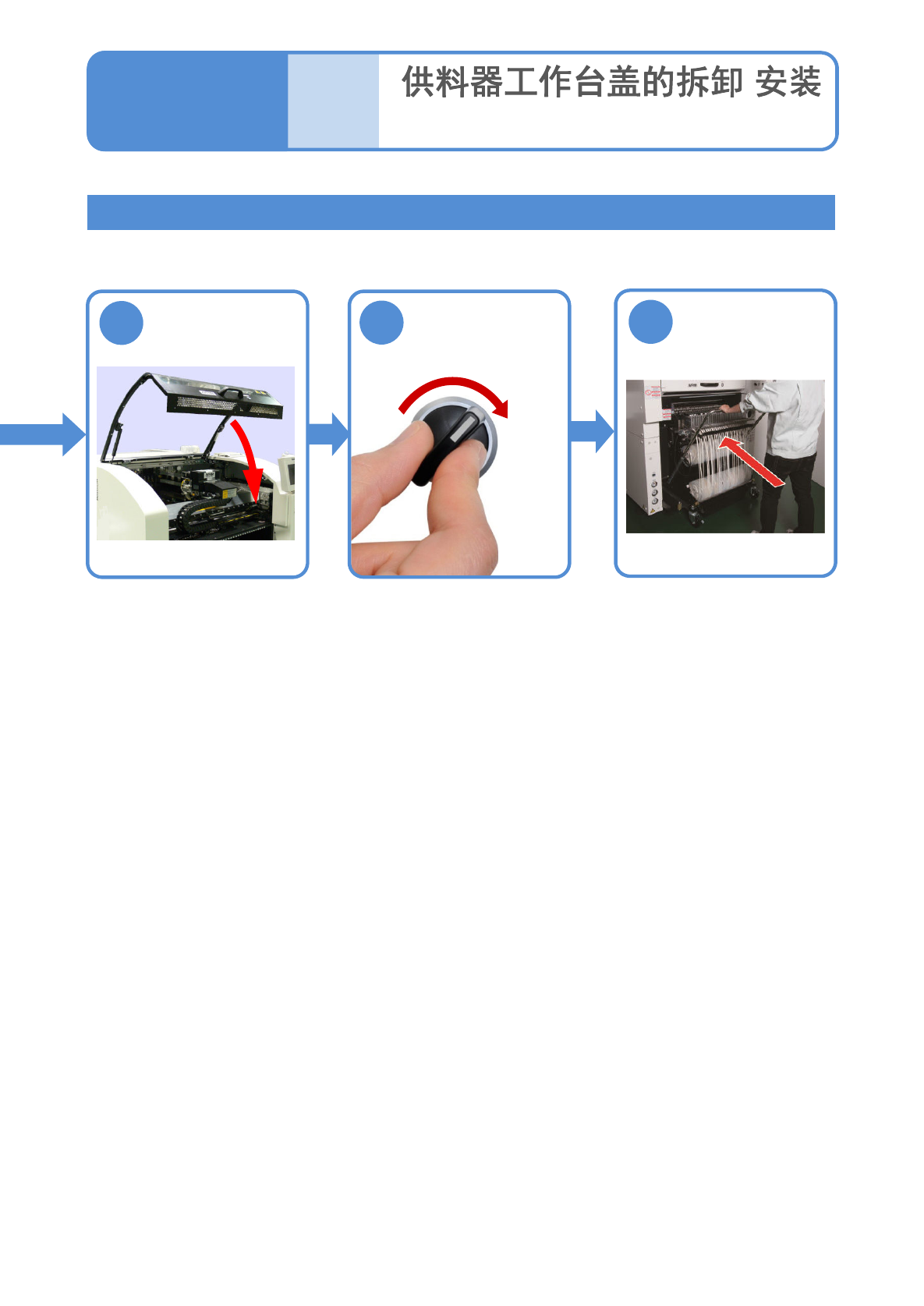 供料器工作台盖的拆卸 安装