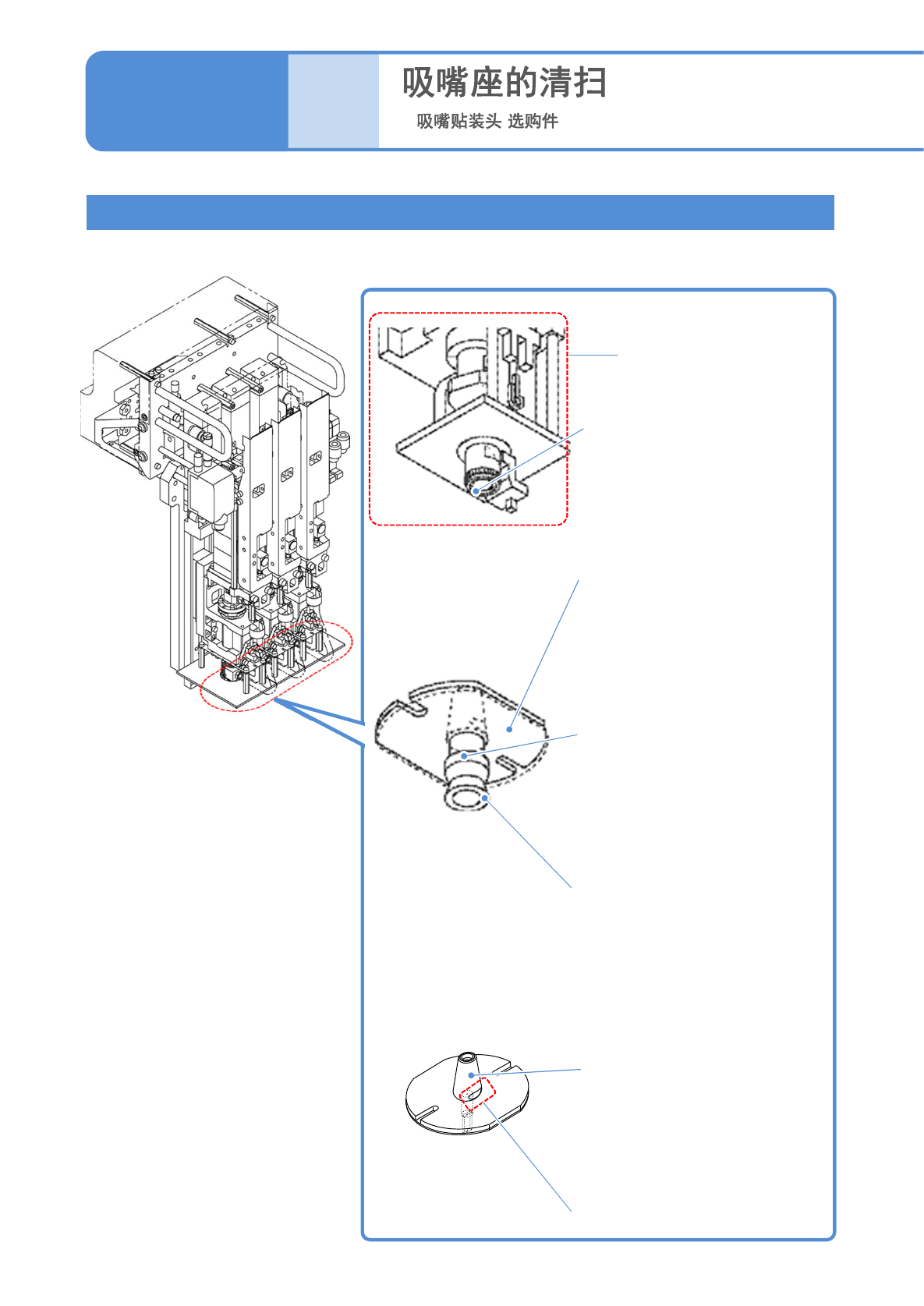 吸嘴座的清扫

吸嘴贴装头 选购件