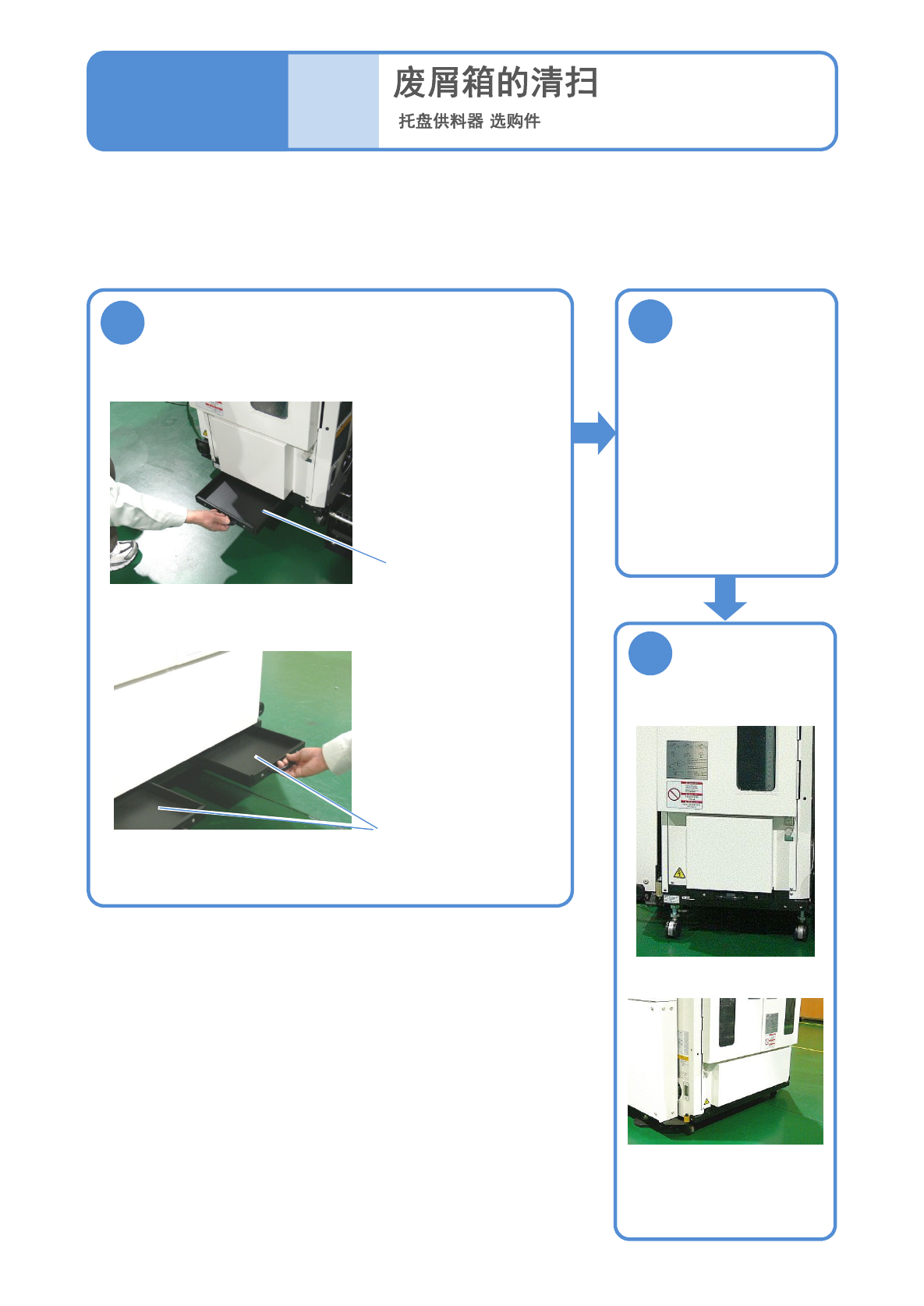 废屑箱的清扫

托盘供料器 选购件