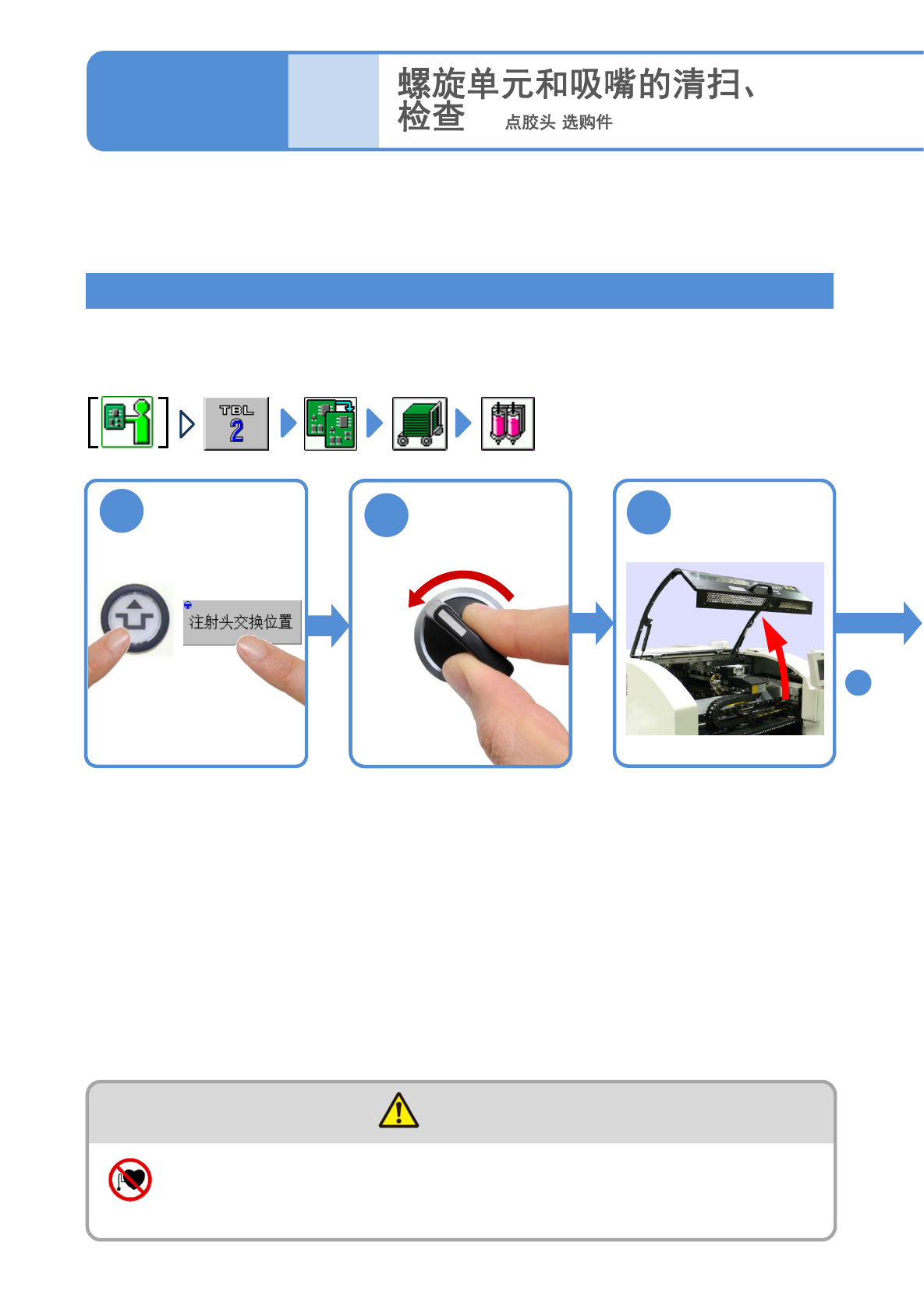 螺旋单元和吸嘴的清扫、检查 点胶头 选购件

TBL
2

注射头交换位置