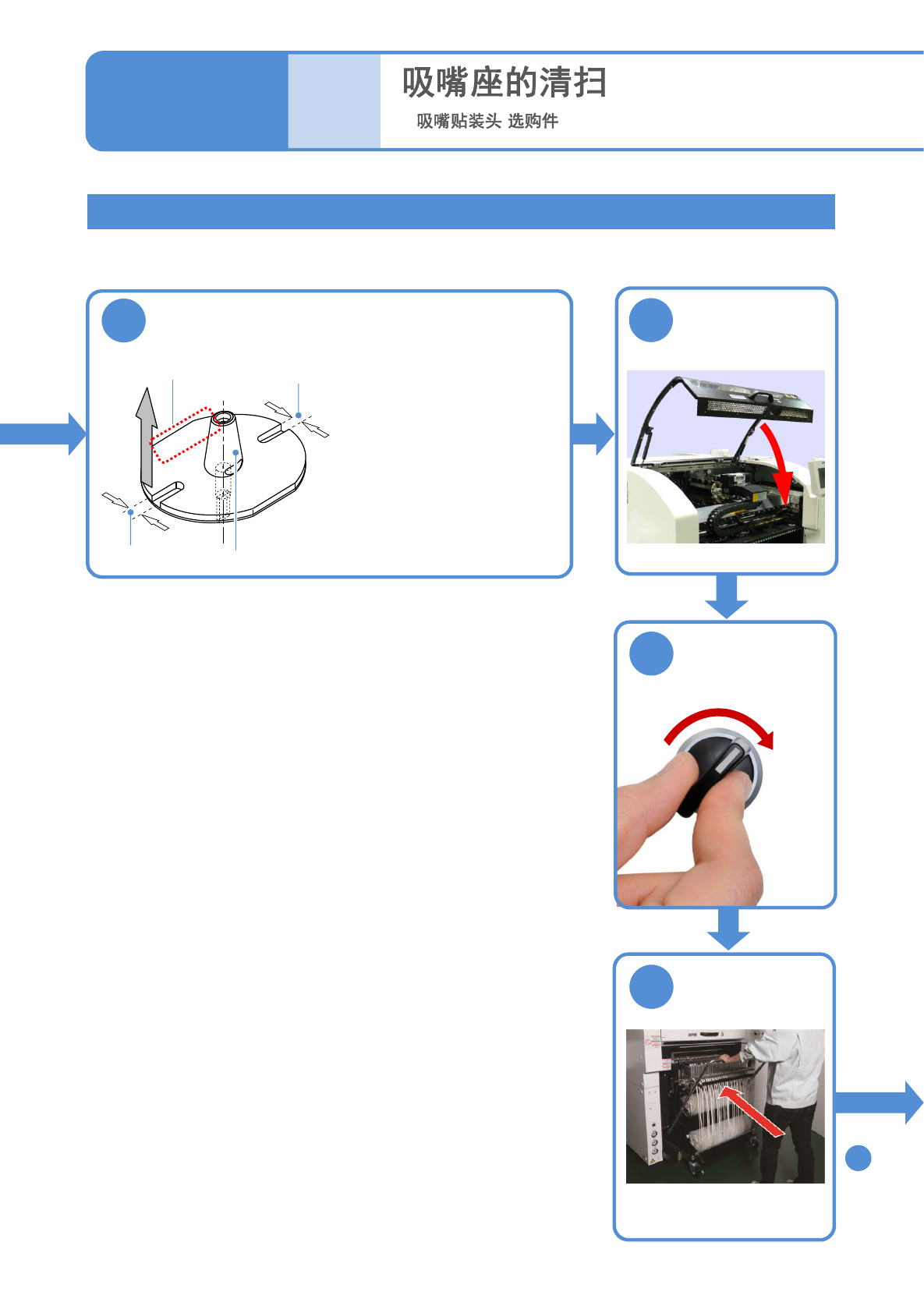 吸嘴座的清扫
吸嘴贴装头 选购件