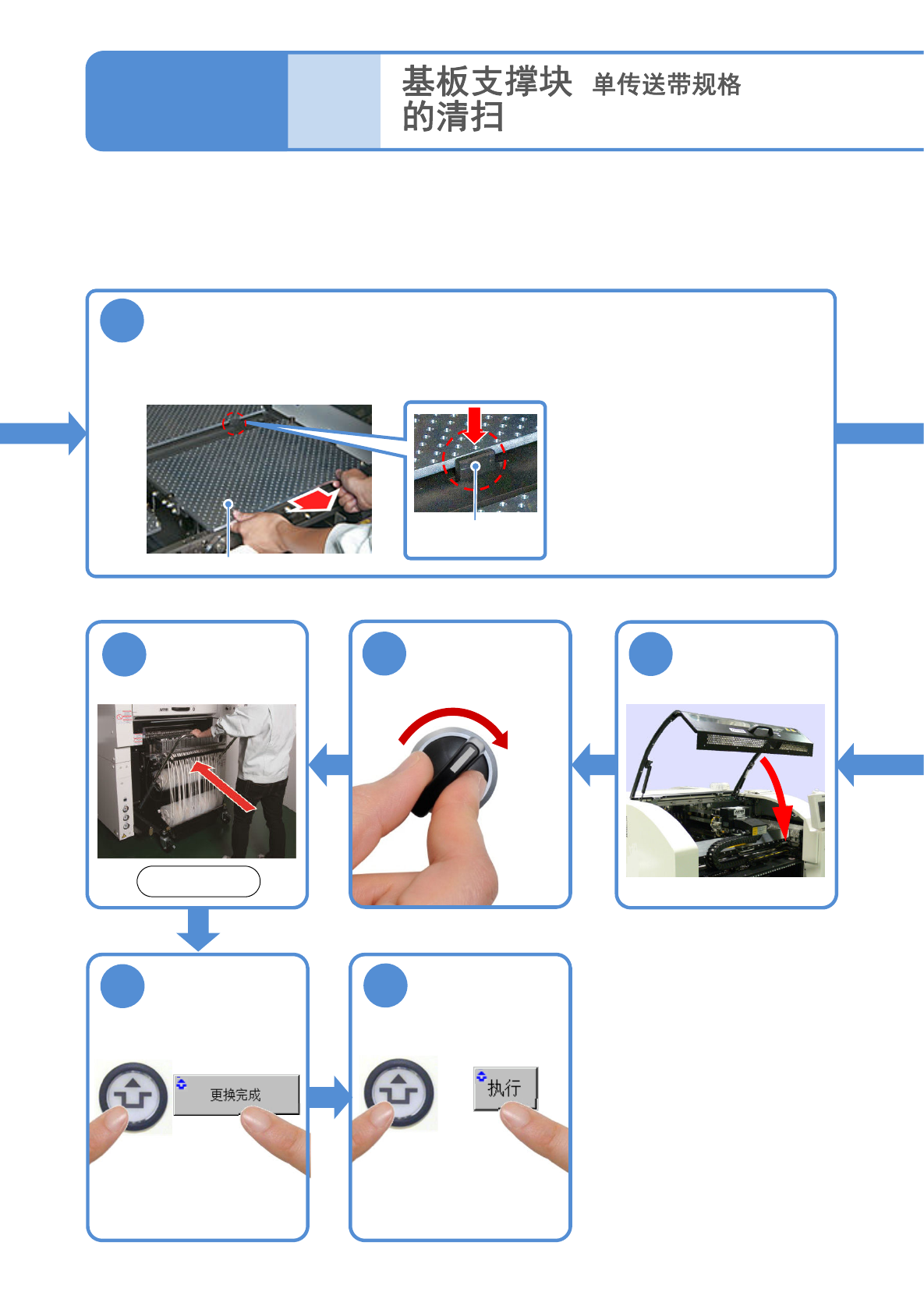 基板支撑块 单传送带规格
的清扫

更换完成

执行