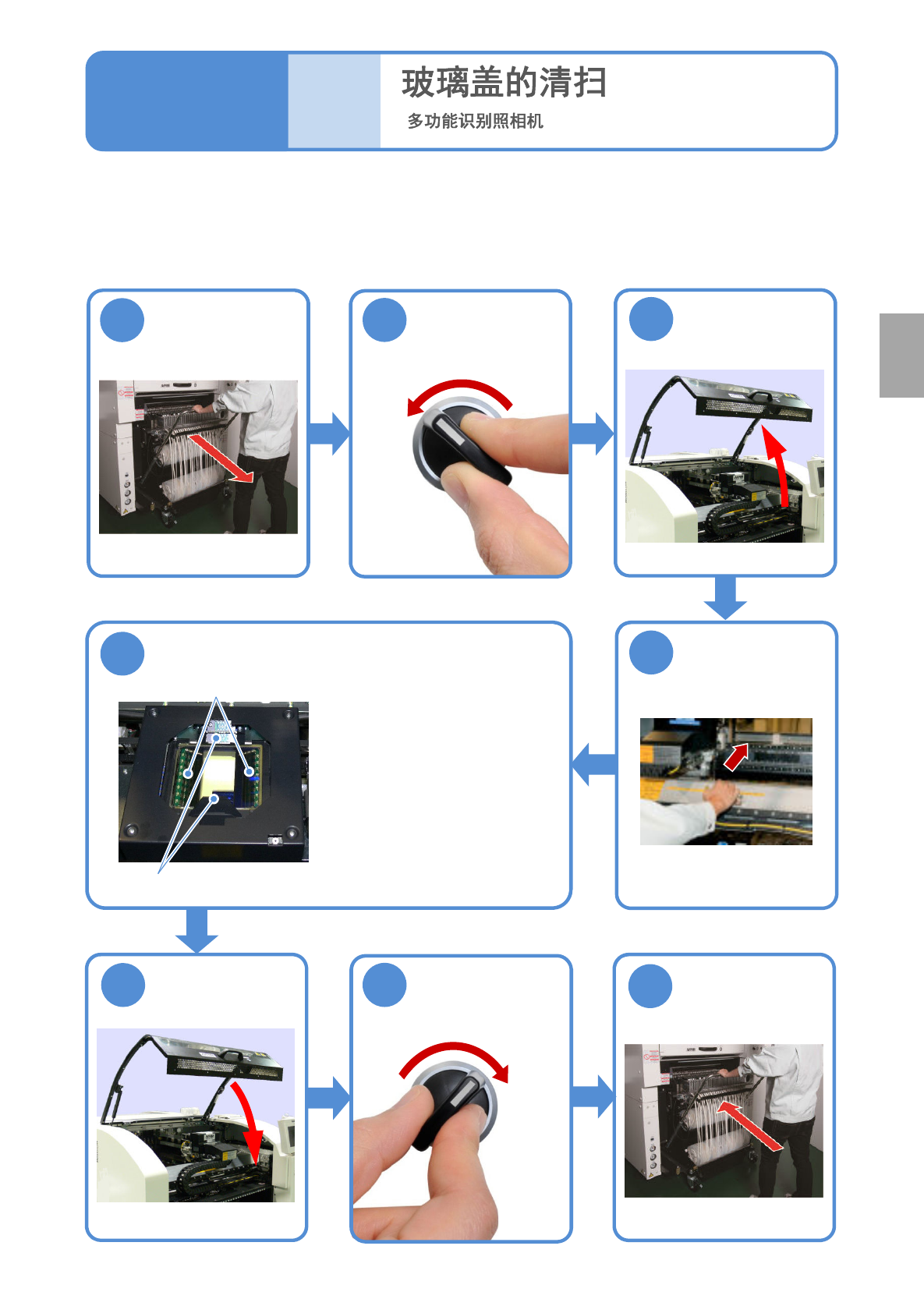 玻璃盖的清扫
多功能识别照相机