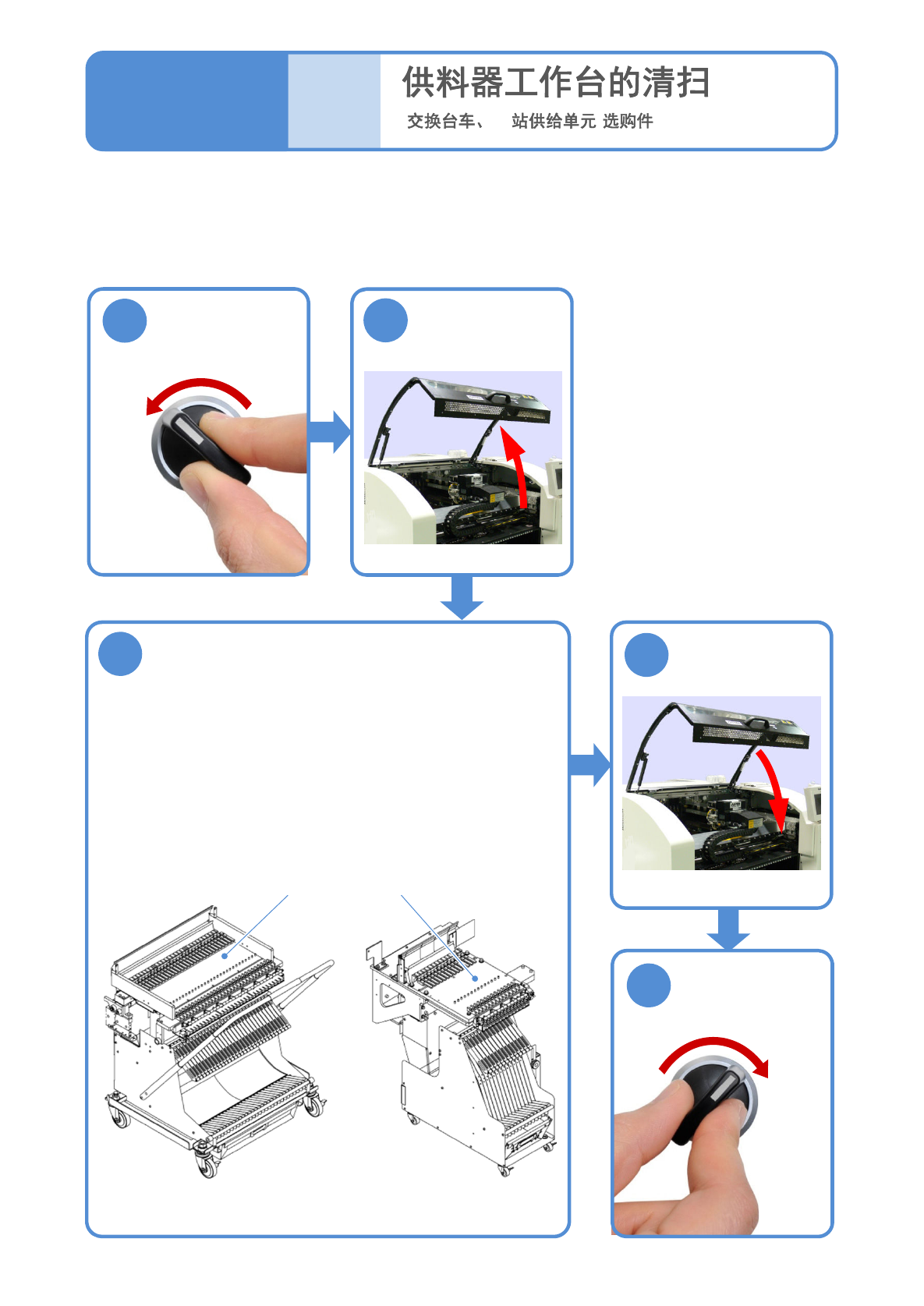 供料器工作台的清扫

交换台车、 站供给单元 选购件