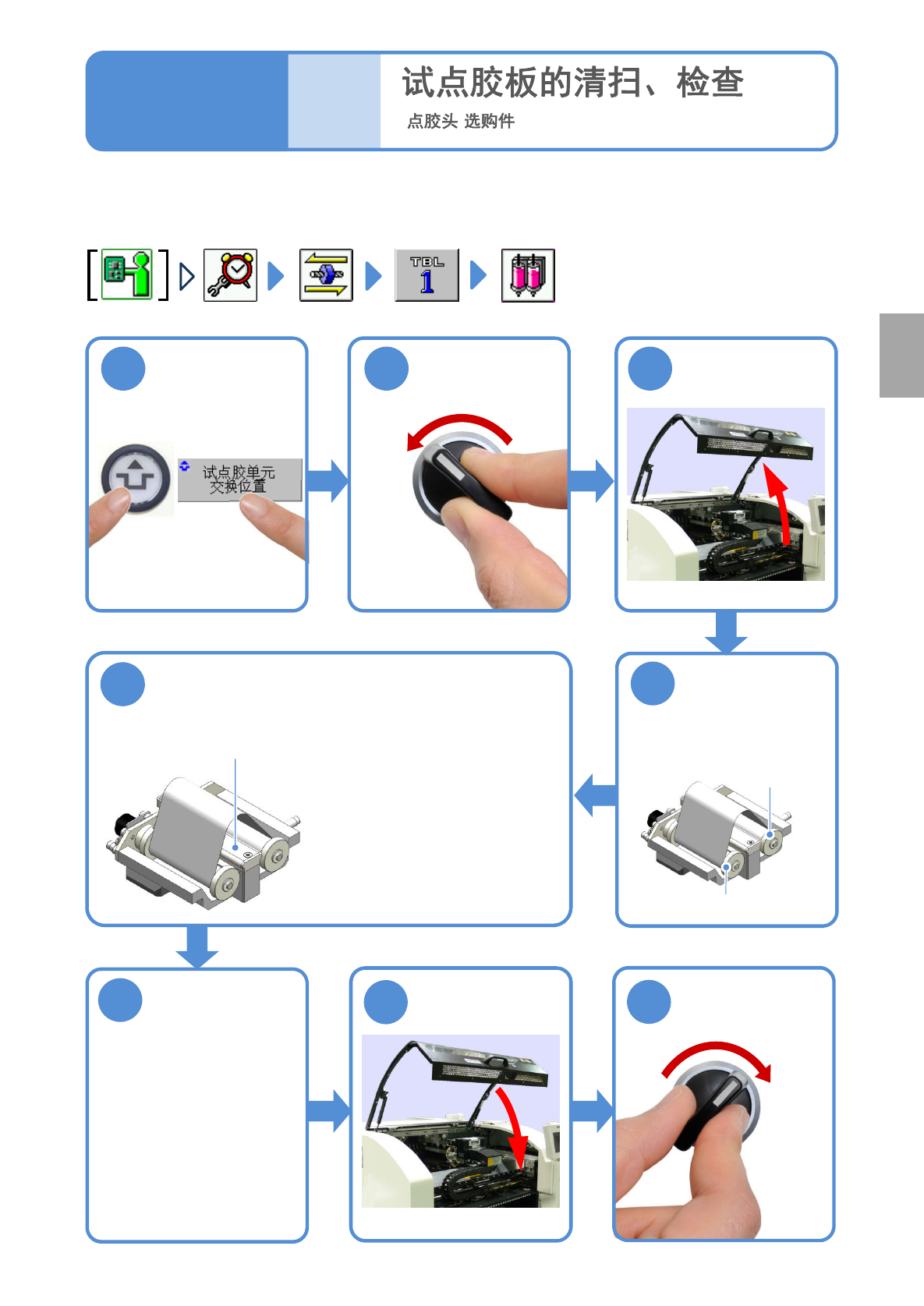 试点胶板的清扫、检查

点胶头 选购件

TBL
1

试点胶单元
交换位置