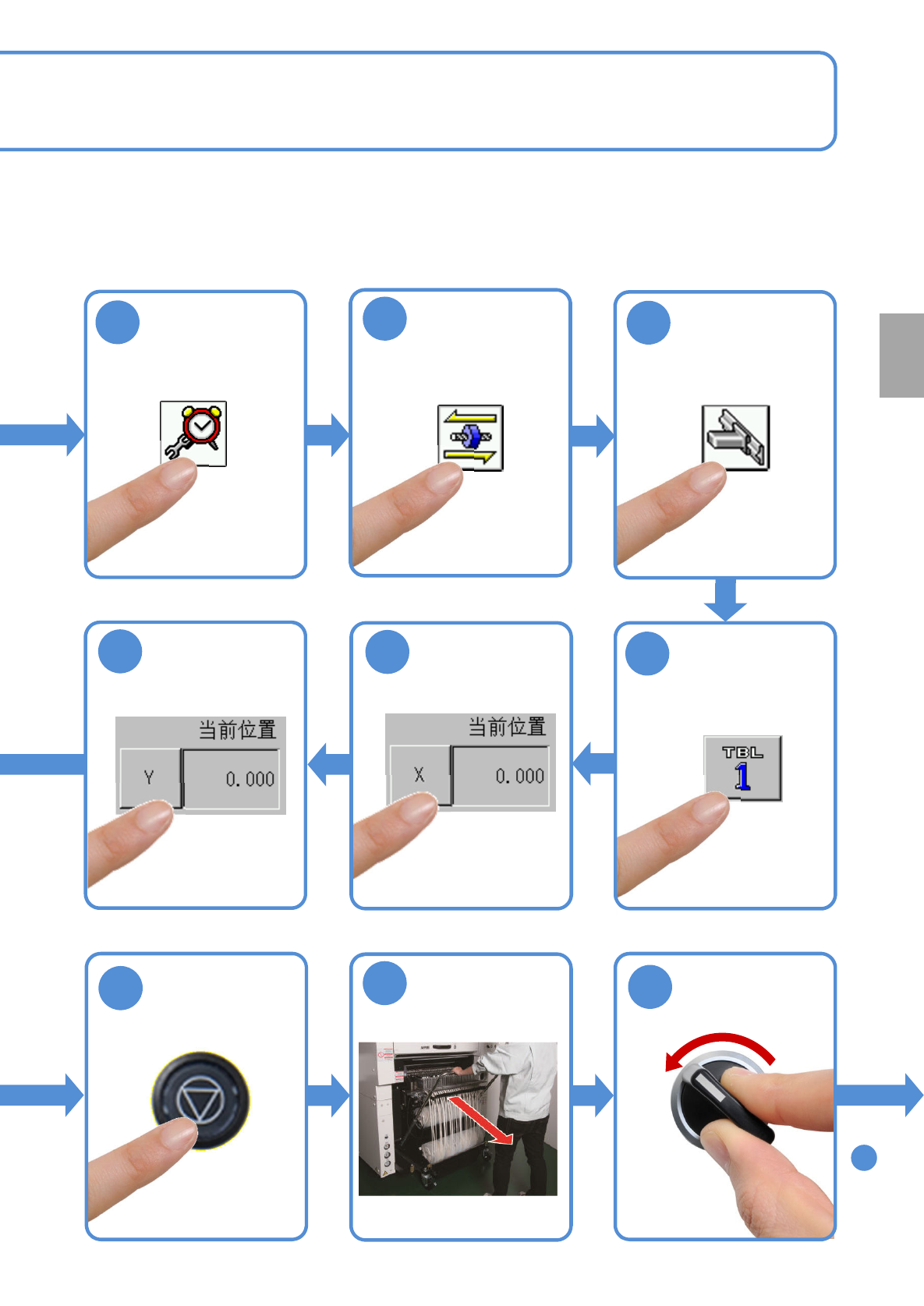 TBL
1

当前位置
X
0.000

当前位置
Y
0.000