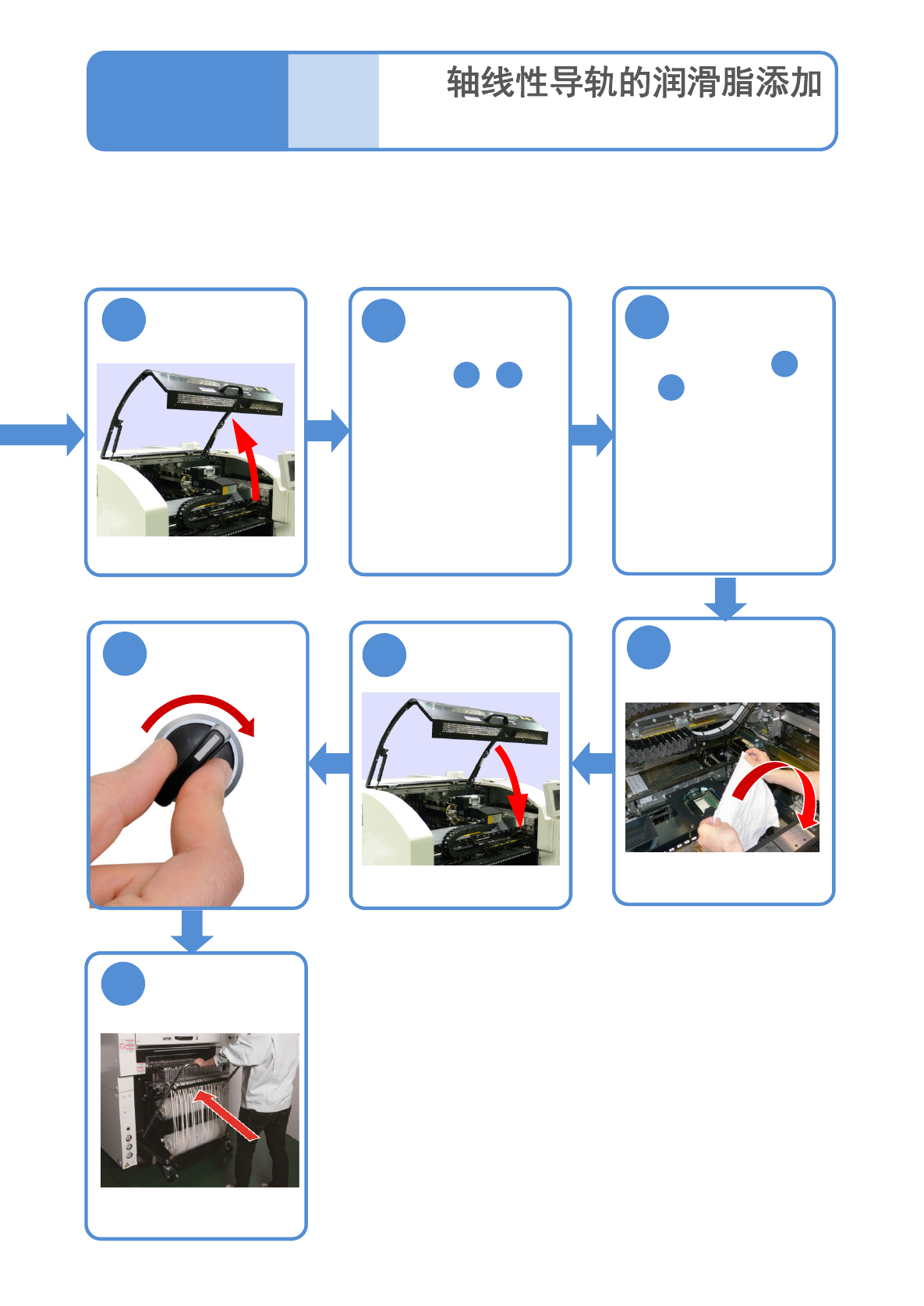 轴线性导轨的润滑脂添加