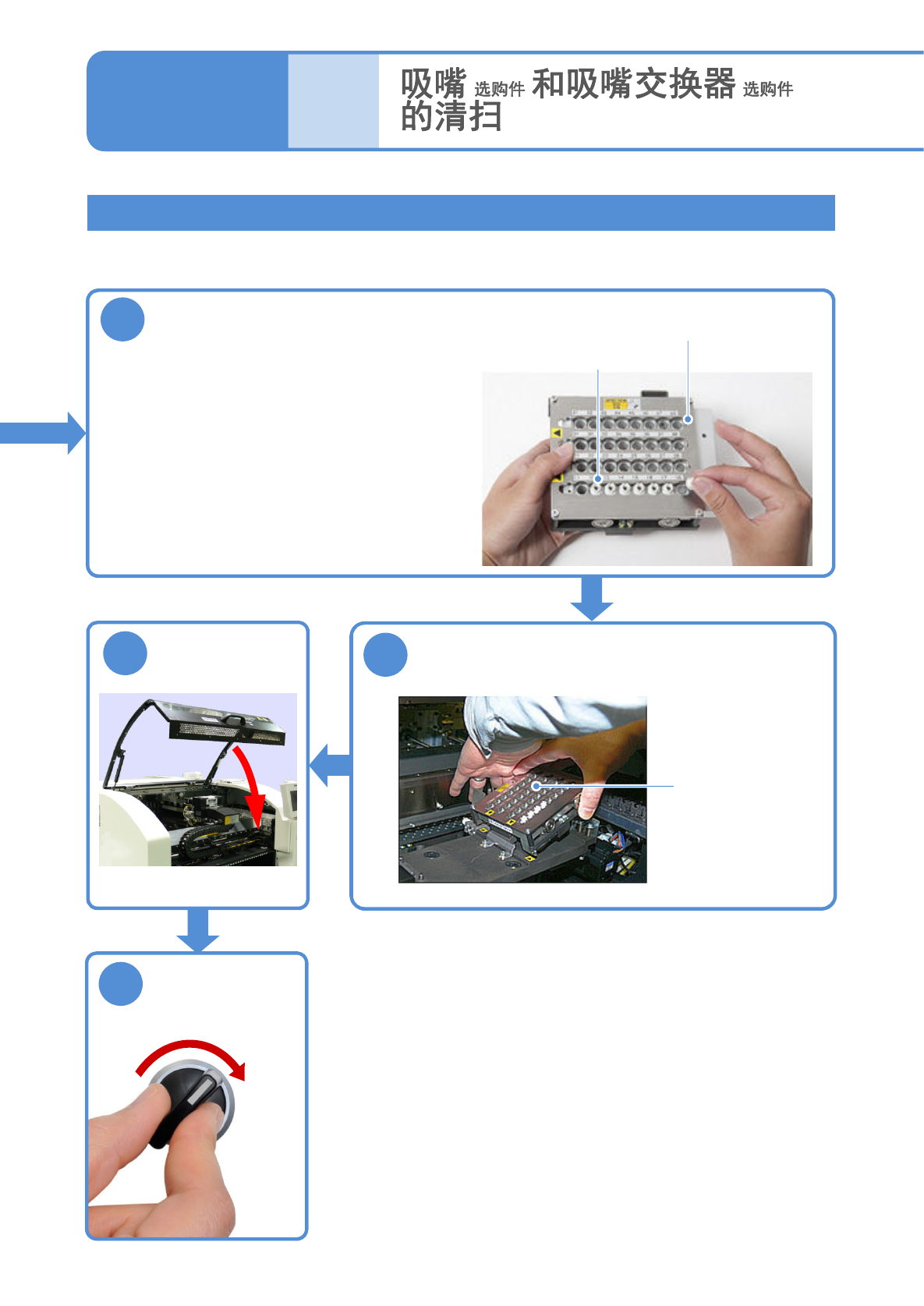 吸嘴 选购件 和吸嘴交换器 选购件 的清扫