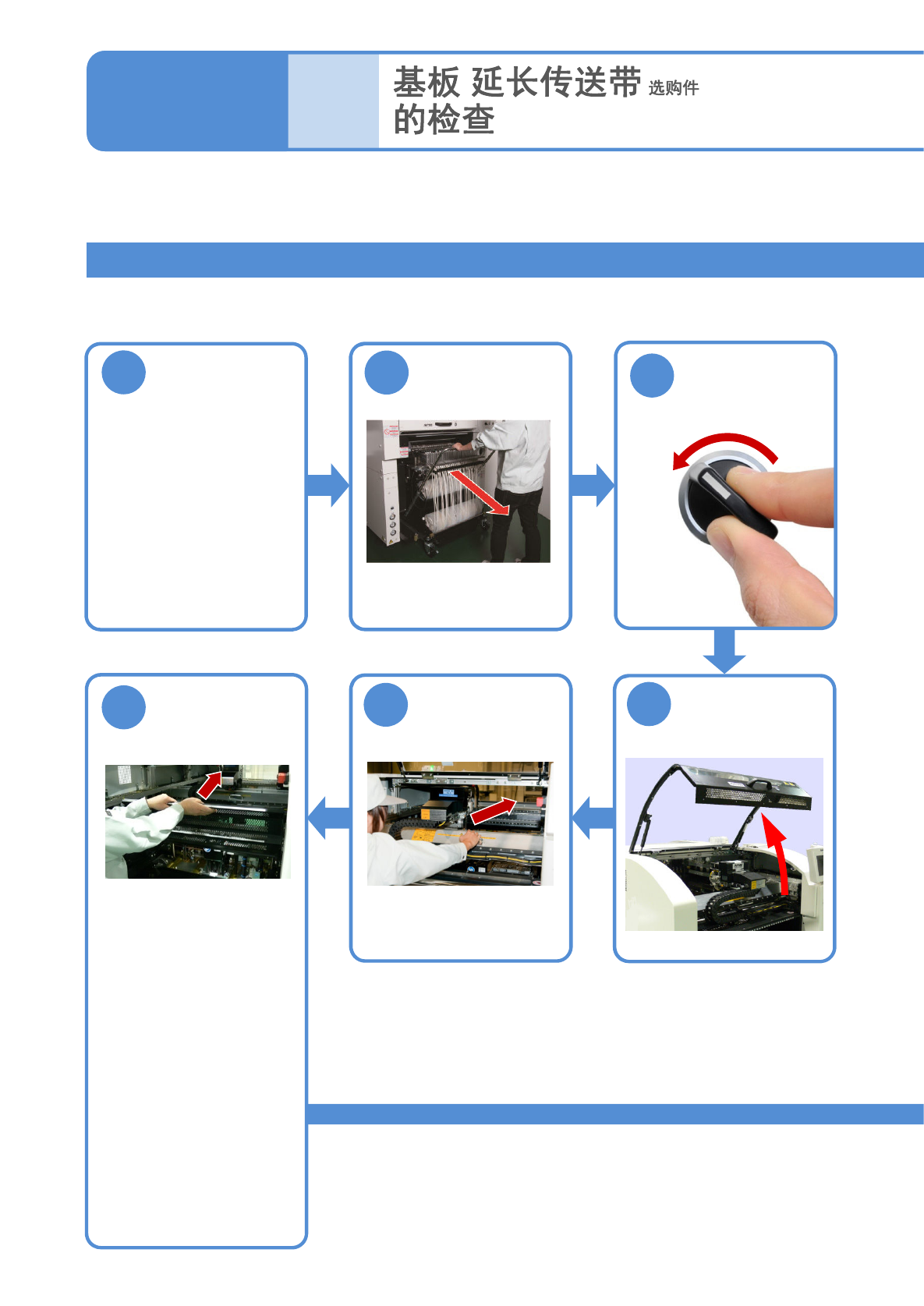 基板 延长传送带 选购件
的检查