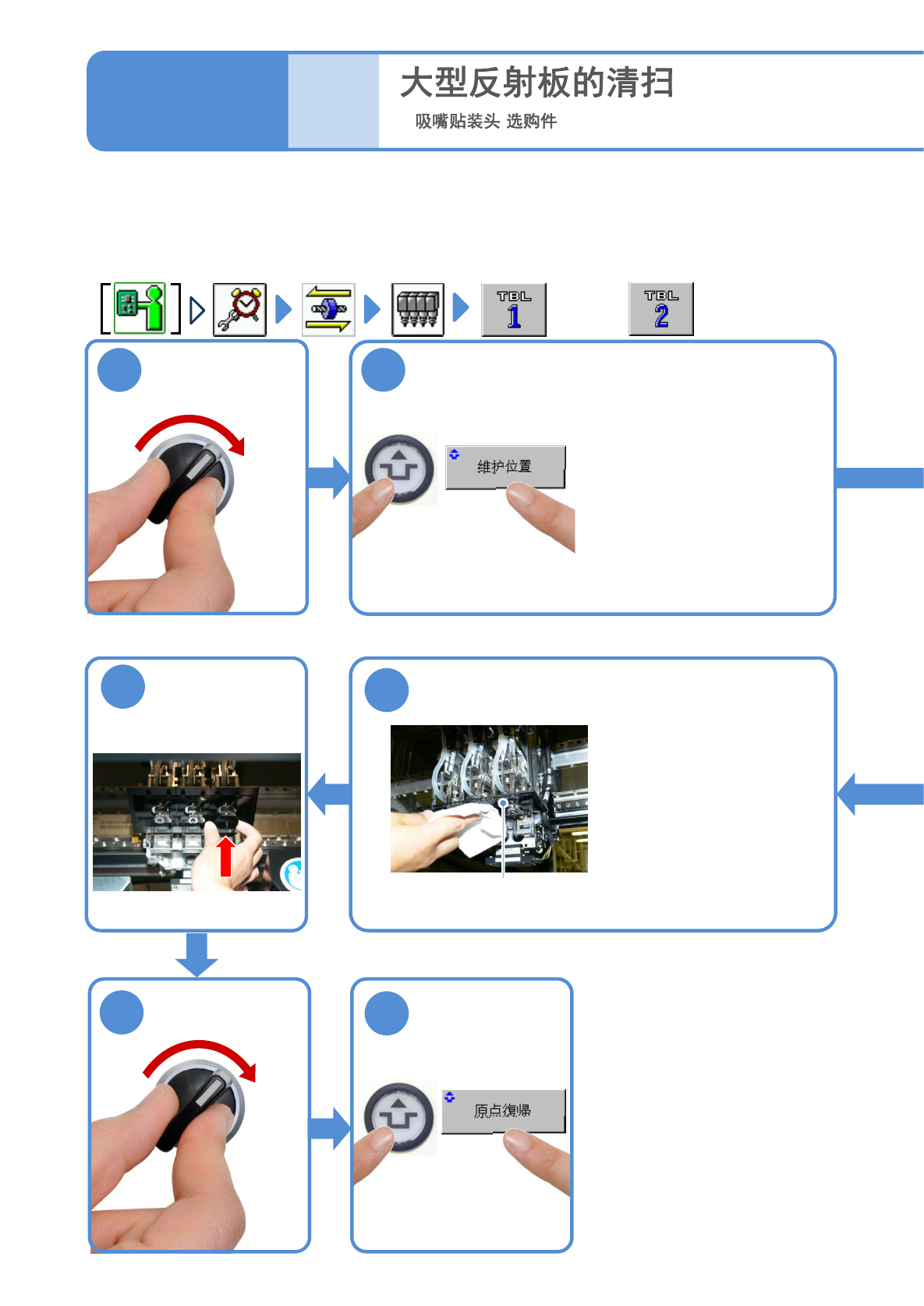 大型反射板的清扫

吸嘴贴装头 选购件

TBL 1

TBL 2

维护位置

原点復帰